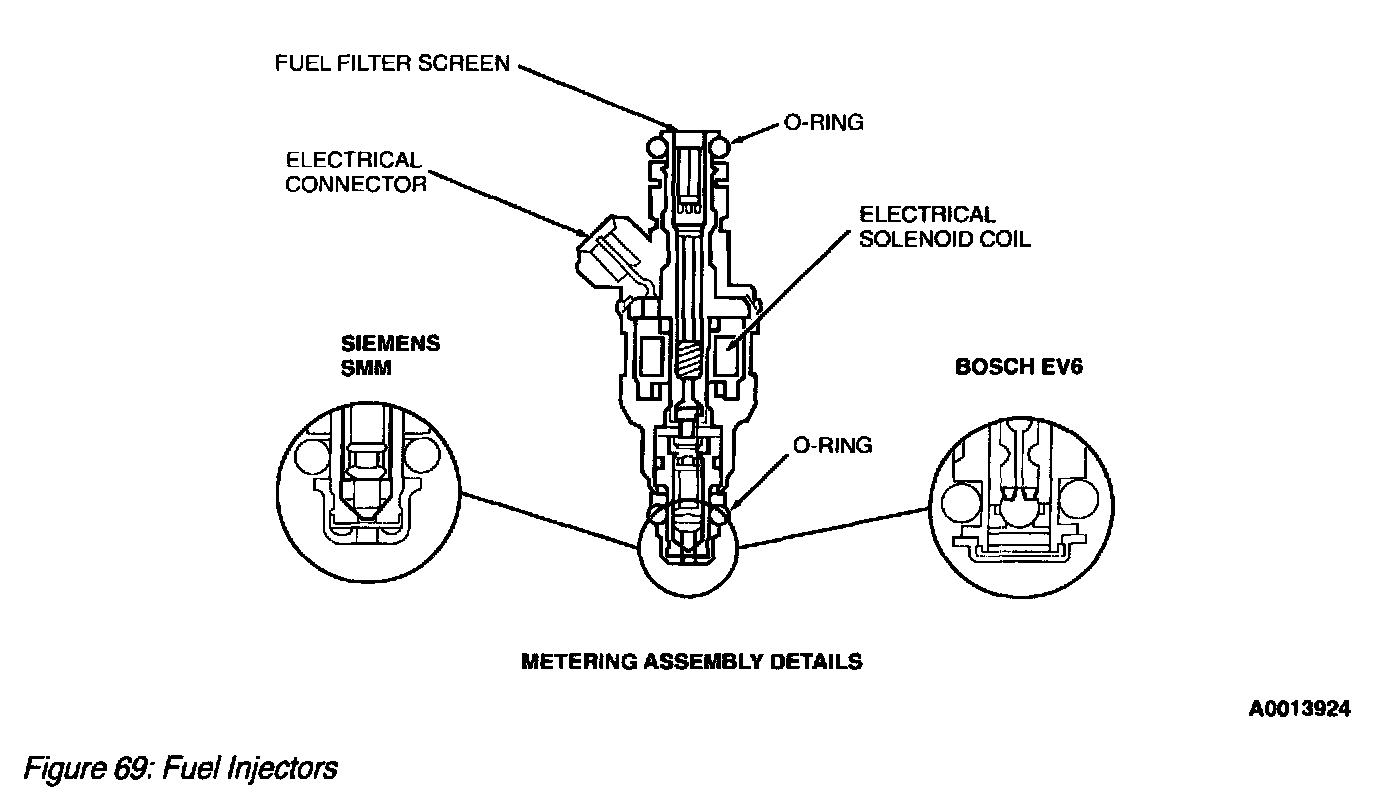 FUEL FILTER SCREEN

O-RING

ELECTRICAL CONNECTOR

ELECTRICAL SOLENOID COIL

SIEMENS SMM

BOSCH EV6

O-RING

METERING ASSEMBLY DETAILS

A0013924

Figure 69: Fuel Injectors