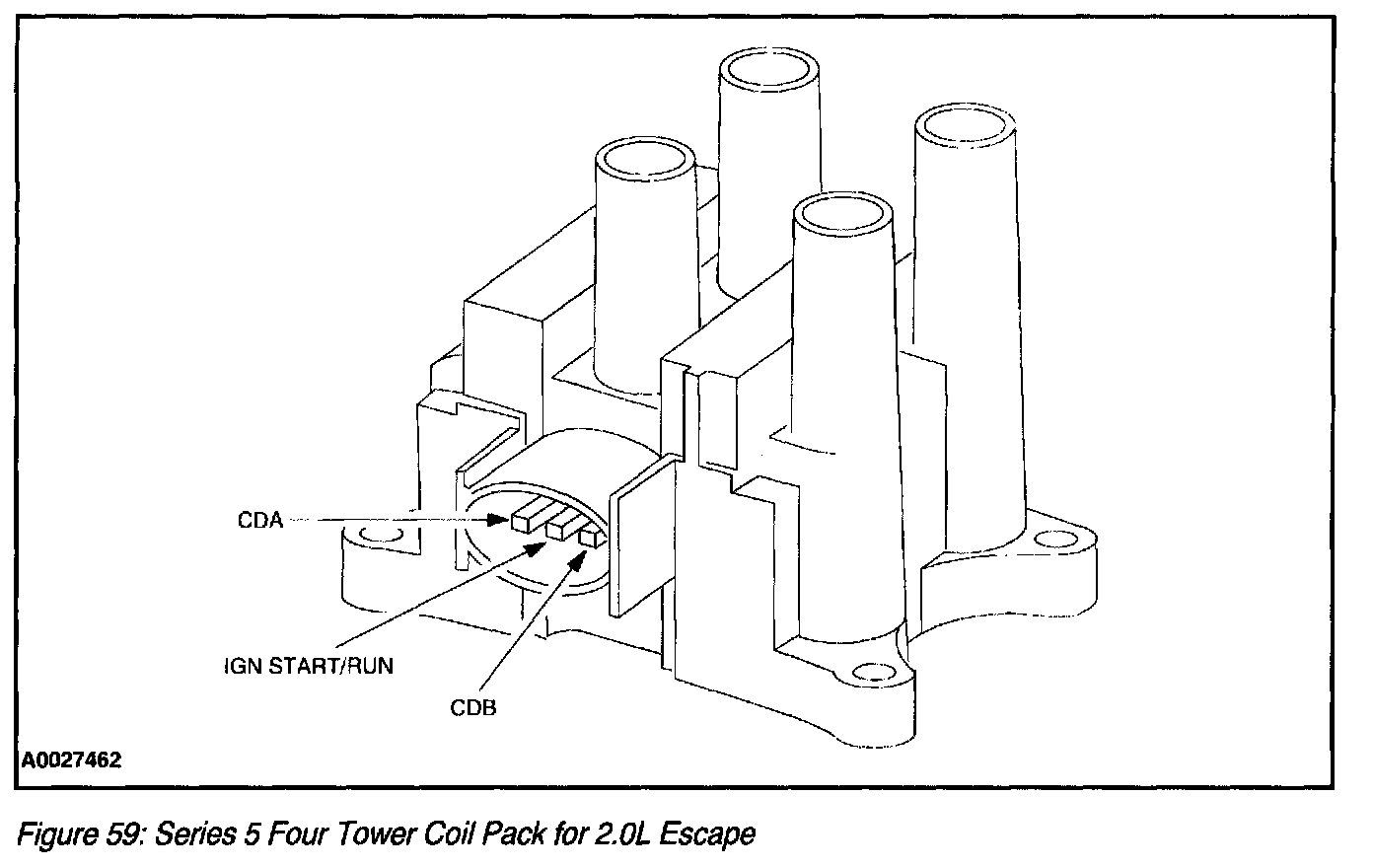 CDA

IGN START/RUN

CDB

A0027462

Figure 59: Series 5 Four Tower Coil Pack for 2.0L Escape