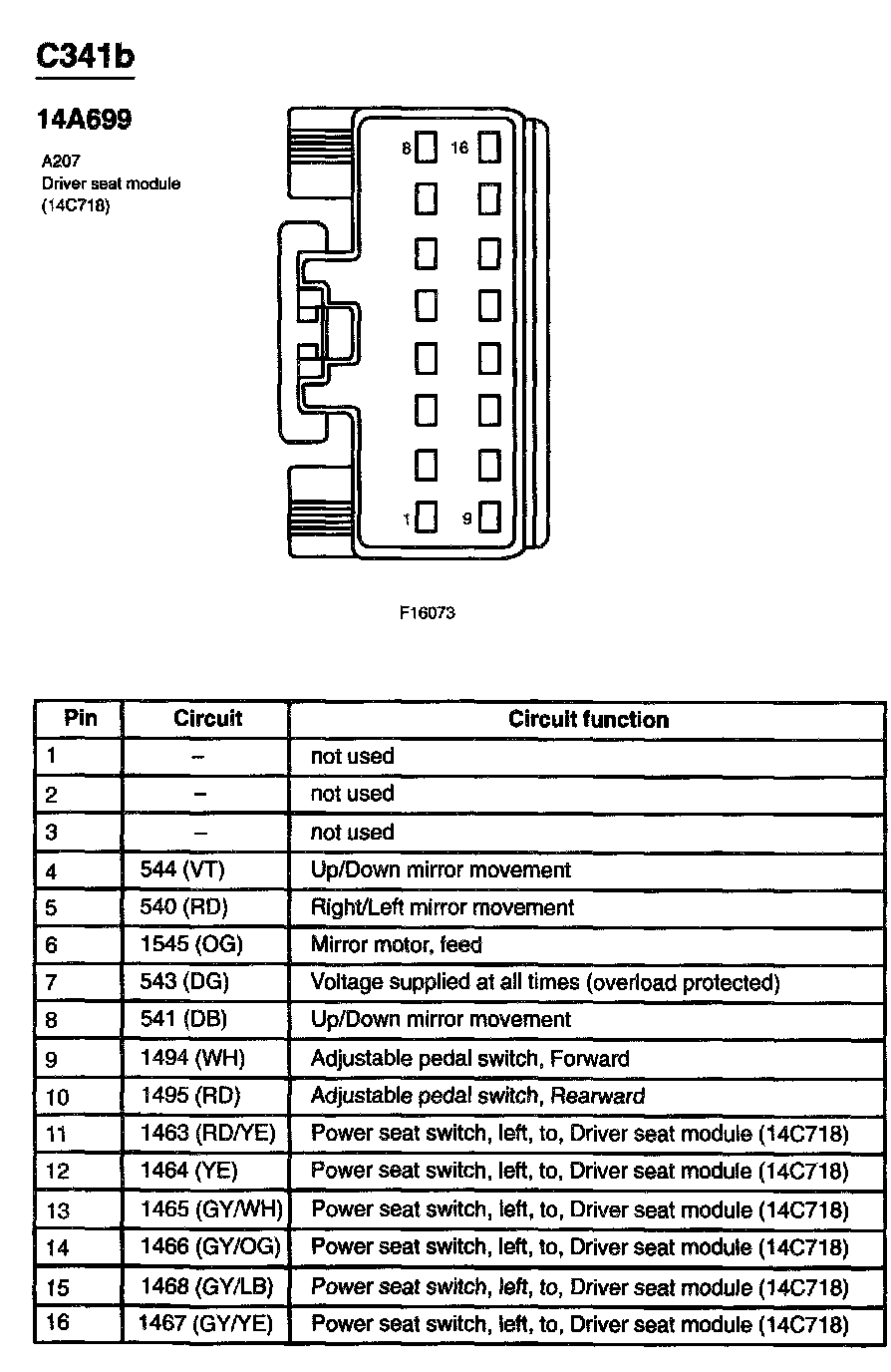 C341b

14A699

A207
Driver seat module
(14C718)

8 16

1 9

F16073

| Pin | Circuit | Circuit function |
|---|---|---|
| 1 | – | not used |
| 2 | – | not used |
| 3 | – | not used |
| 4 | 544 (VT) | Up/Down mirror movement |
| 5 | 540 (RD) | Right/Left mirror movement |
| 6 | 1545 (OG) | Mirror motor, feed |
| 7 | 543 (DG) | Voltage supplied at all times (overload protected) |
| 8 | 541 (DB) | Up/Down mirror movement |
| 9 | 1494 (WH) | Adjustable pedal switch, Forward |
| 10 | 1495 (RD) | Adjustable pedal switch, Rearward |
| 11 | 1463 (RD/YE) | Power seat switch, left, to, Driver seat module (14C718) |
| 12 | 1464 (YE) | Power seat switch, left, to, Driver seat module (14C718) |
| 13 | 1465 (GY/WH) | Power seat switch, left, to, Driver seat module (14C718) |
| 14 | 1466 (GY/OG) | Power seat switch, left, to, Driver seat module (14C718) |
| 15 | 1468 (GY/LB) | Power seat switch, left, to, Driver seat module (14C718) |
| 16 | 1467 (GY/YE) | Power seat switch, left, to, Driver seat module (14C718) |