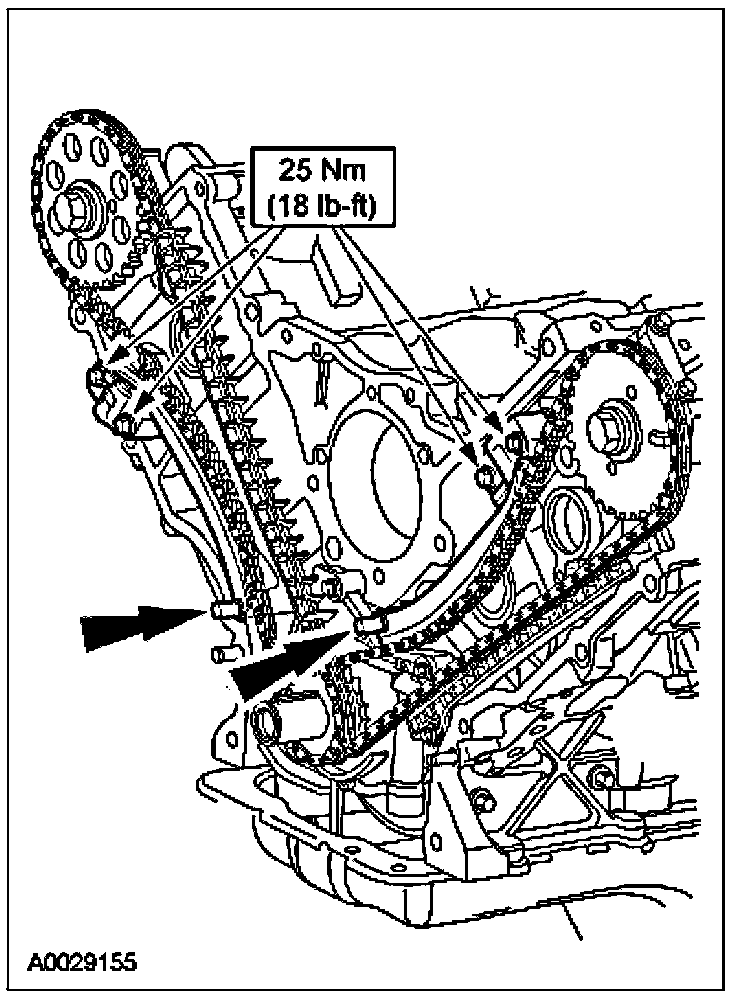 25 Nm
(18 lb-ft)

A0029155