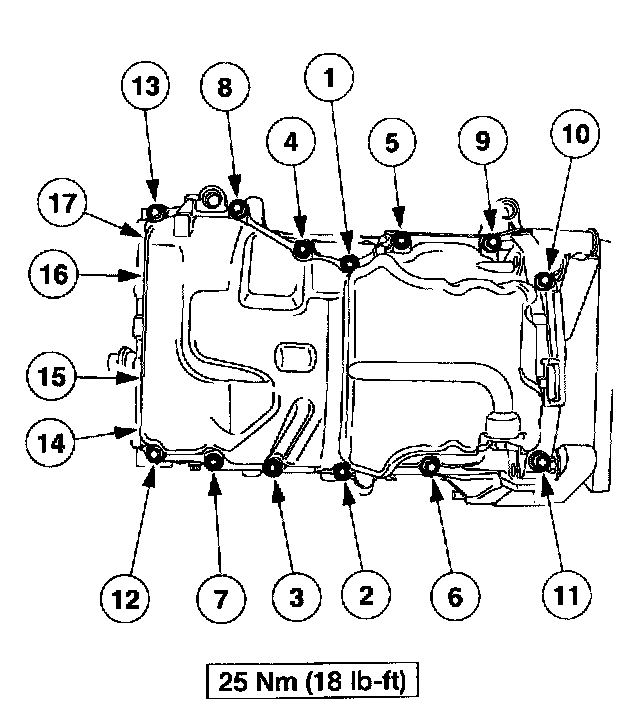 13
8
1
4
5
9
10
17
16
15
14
12
7
3
2
6
11

25 Nm (18 lb-ft)