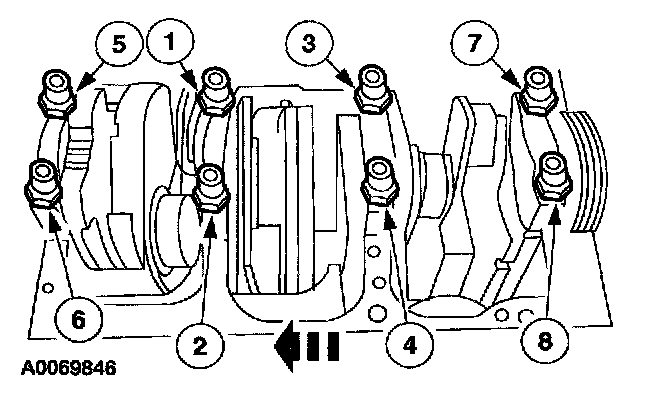 5
1
3
7
6
2
4
8
A0069846