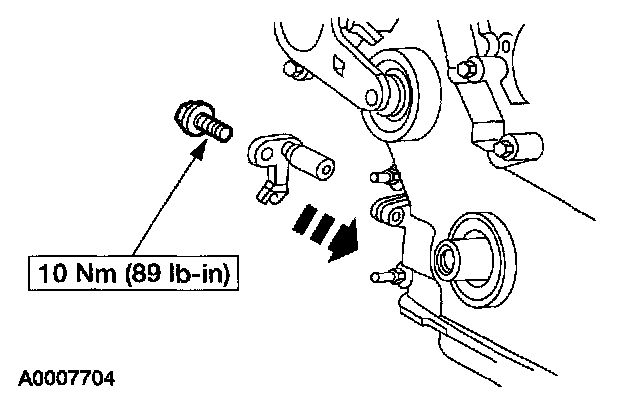 10 Nm (89 lb-in)

A0007704