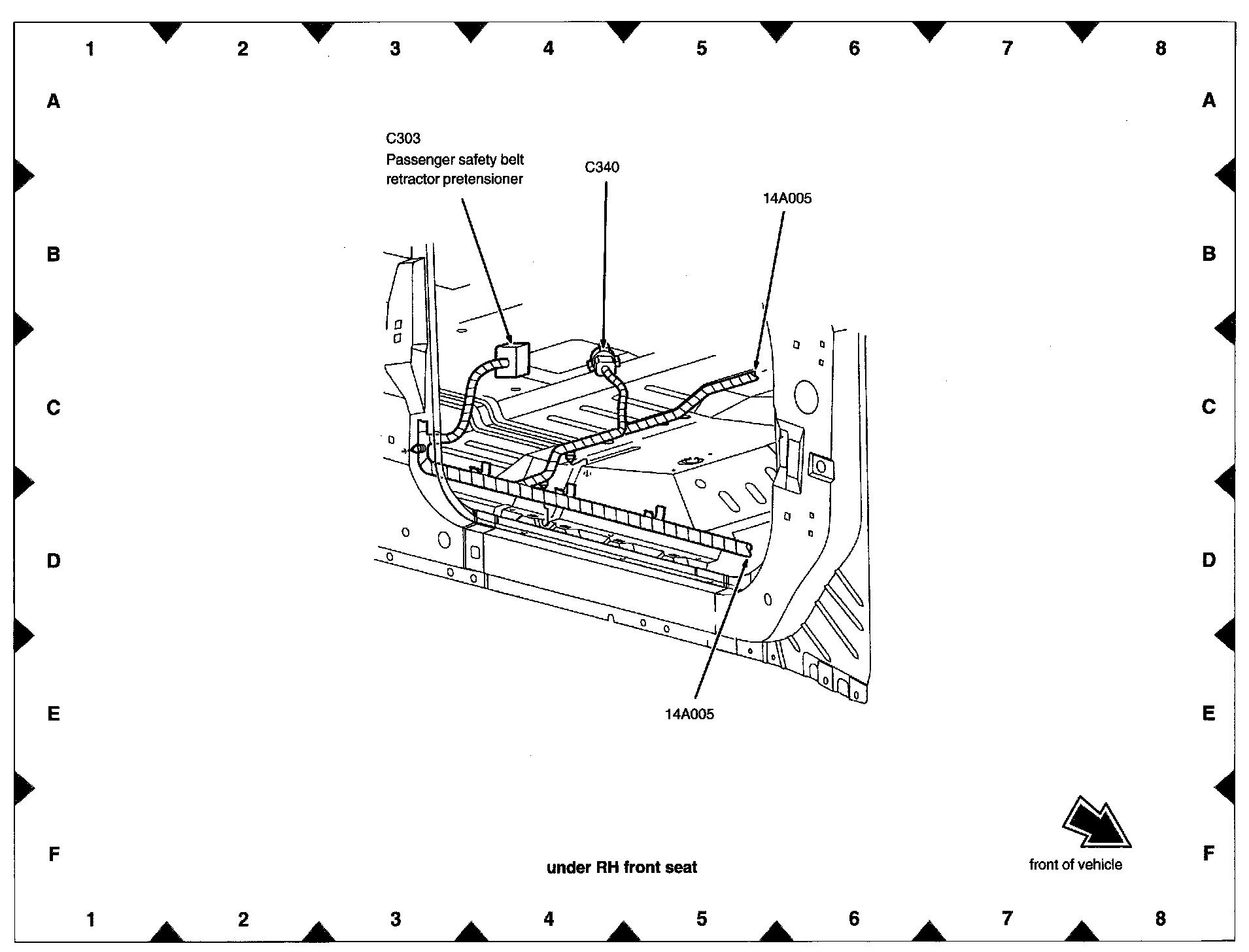 1 2 3 4 5 6 7 8

A A

C303
Passenger safety belt retractor pretensioner

C340

14A005

B B

C C

D D

E E

14A005

F F

under RH front seat

front of vehicle

1 2 3 4 5 6 7 8