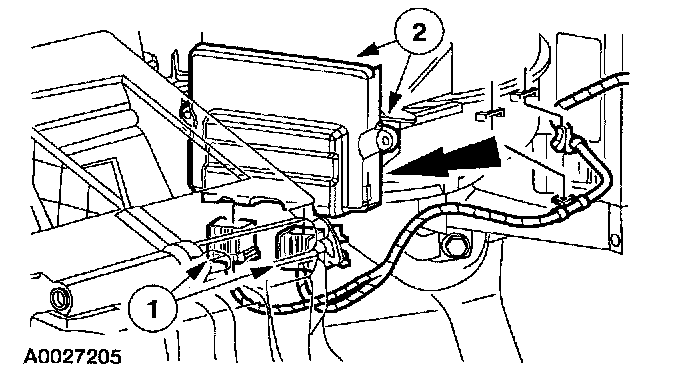 2

1

A0027205