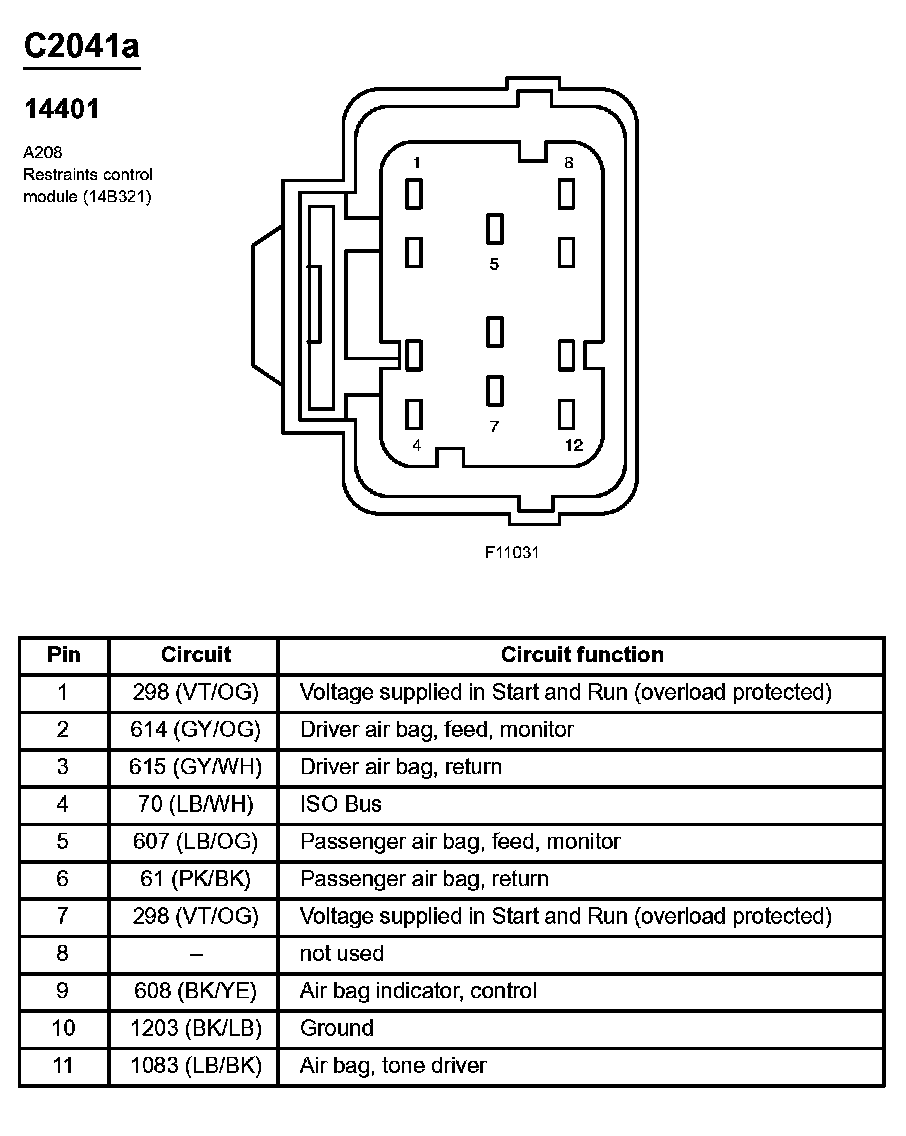 C2041a

14401

A208
Restraints control module (14B321)

1
8
5
4
7
12

F11031

| Pin | Circuit | Circuit function |
|---|---|---|
| 1 | 298 (VT/OG) | Voltage supplied in Start and Run (overload protected) |
| 2 | 614 (GY/OG) | Driver air bag, feed, monitor |
| 3 | 615 (GY/WH) | Driver air bag, return |
| 4 | 70 (LB/WH) | ISO Bus |
| 5 | 607 (LB/OG) | Passenger air bag, feed, monitor |
| 6 | 61 (PK/BK) | Passenger air bag, return |
| 7 | 298 (VT/OG) | Voltage supplied in Start and Run (overload protected) |
| 8 | – | not used |
| 9 | 608 (BK/YE) | Air bag indicator, control |
| 10 | 1203 (BK/LB) | Ground |
| 11 | 1083 (LB/BK) | Air bag, tone driver |