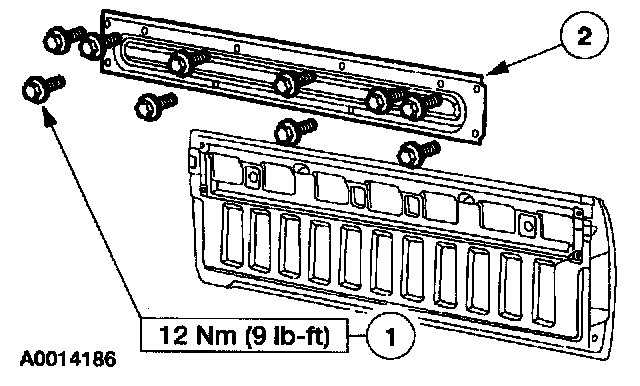 2

12 Nm (9 lb-ft)

1

A0014186