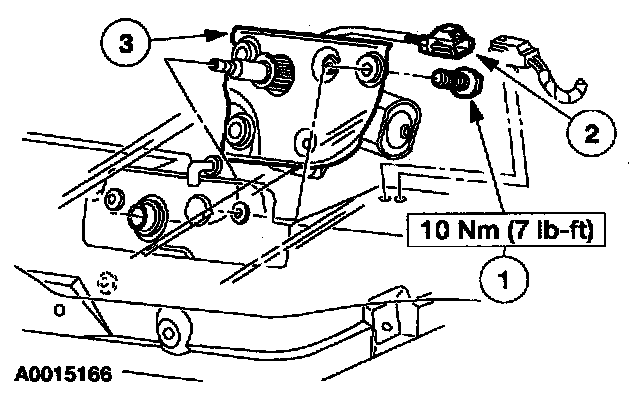 3

2

10 Nm (7 lb-ft)

1

A0015166