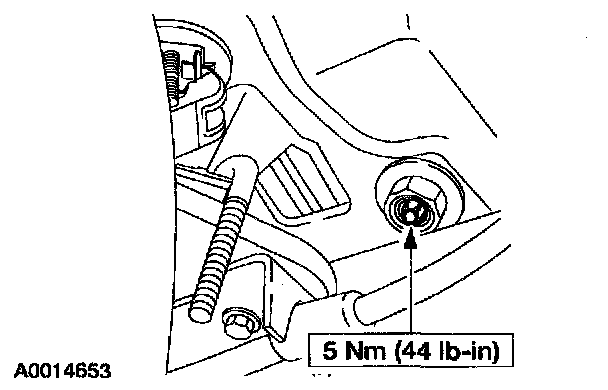 5 Nm (44 lb-in)

A0014653