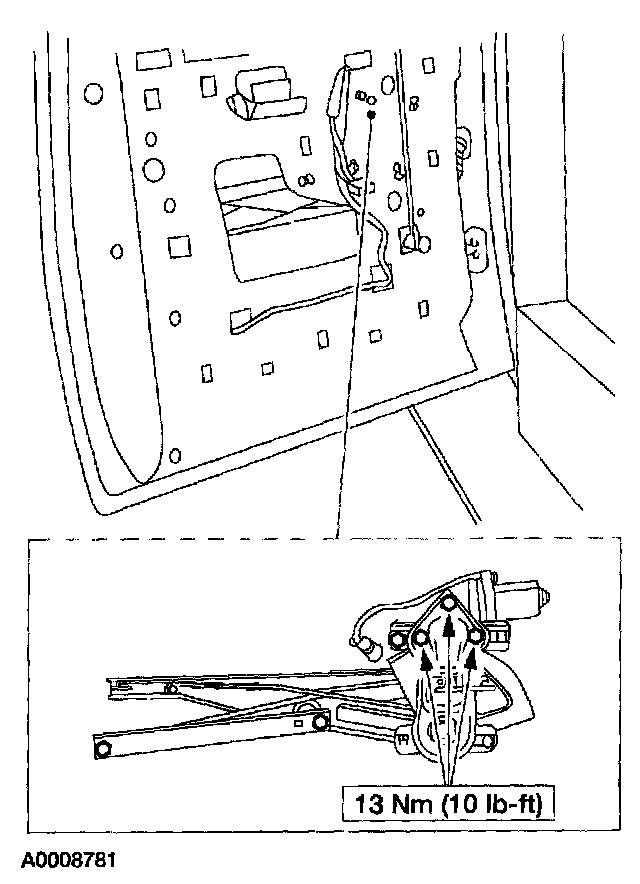 13 Nm (10 lb-ft)

A0008781