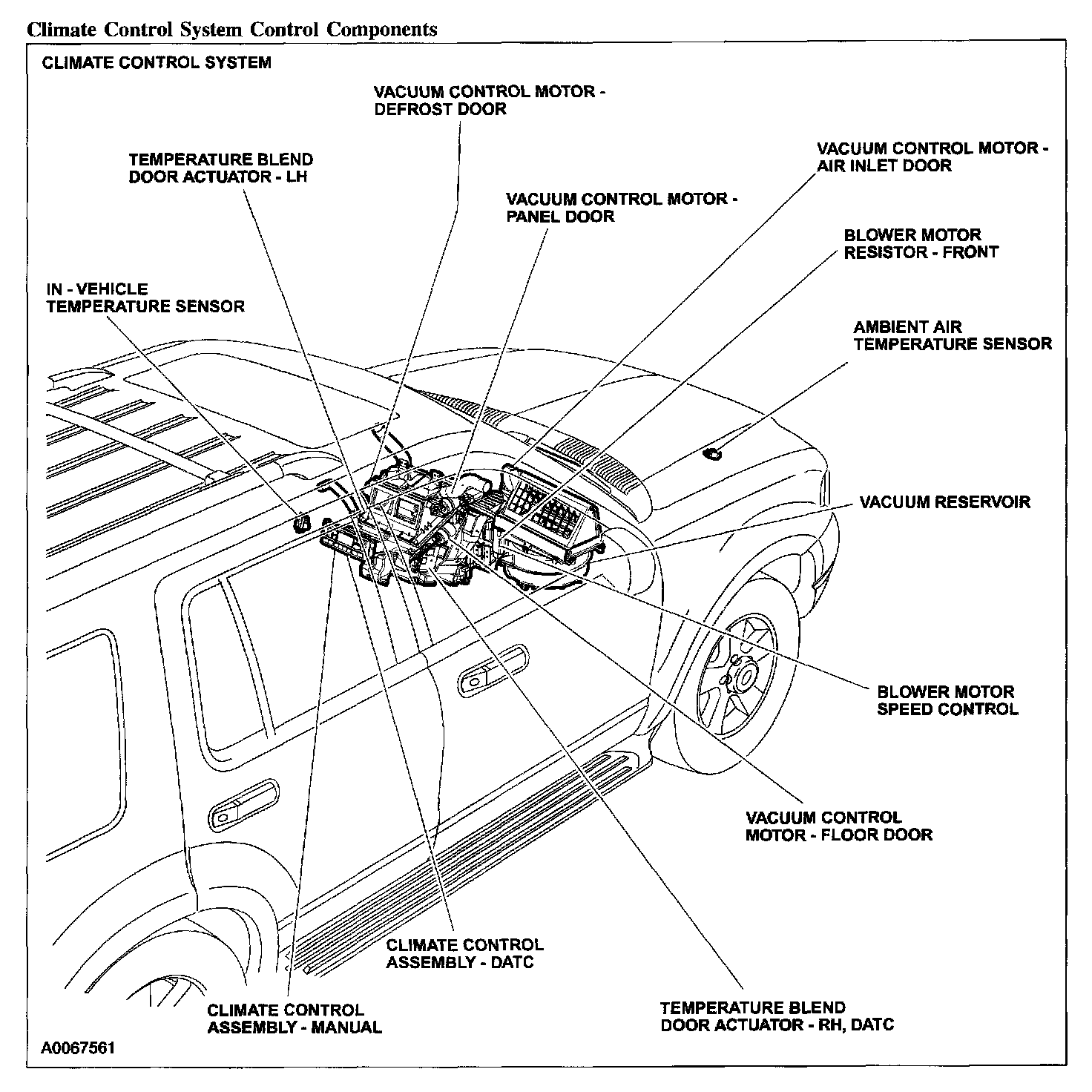 Climate Control System Control Components

CLIMATE CONTROL SYSTEM

VACUUM CONTROL MOTOR - DEFROST DOOR

TEMPERATURE BLEND DOOR ACTUATOR - LH

VACUUM CONTROL MOTOR - AIR INLET DOOR

VACUUM CONTROL MOTOR - PANEL DOOR

BLOWER MOTOR RESISTOR - FRONT

IN - VEHICLE TEMPERATURE SENSOR

AMBIENT AIR TEMPERATURE SENSOR

VACUUM RESERVOIR

BLOWER MOTOR SPEED CONTROL

VACUUM CONTROL MOTOR - FLOOR DOOR

CLIMATE CONTROL ASSEMBLY - DATC

CLIMATE CONTROL ASSEMBLY - MANUAL

TEMPERATURE BLEND DOOR ACTUATOR - RH, DATC

A0067561