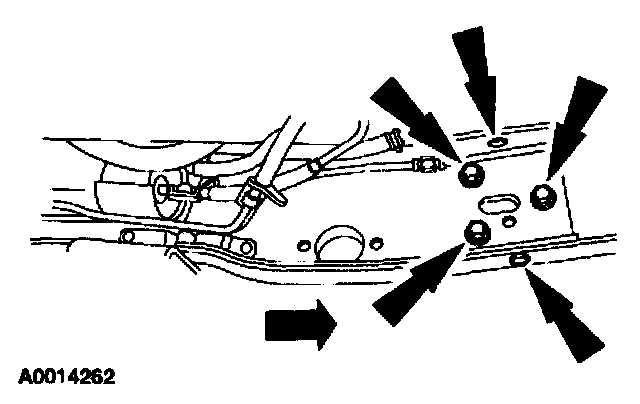 A0014262