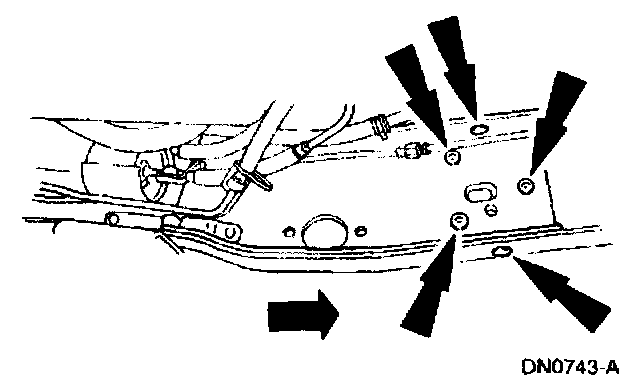 DN0743-A