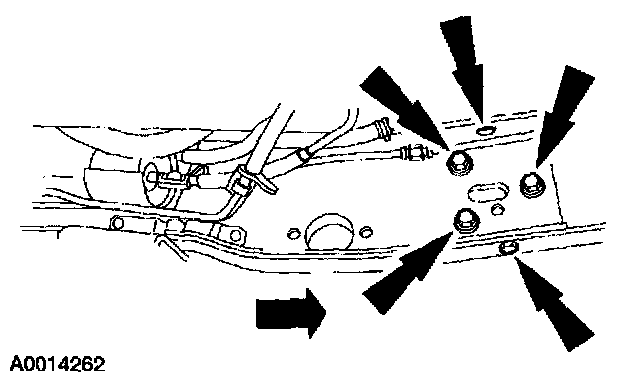 A0014262