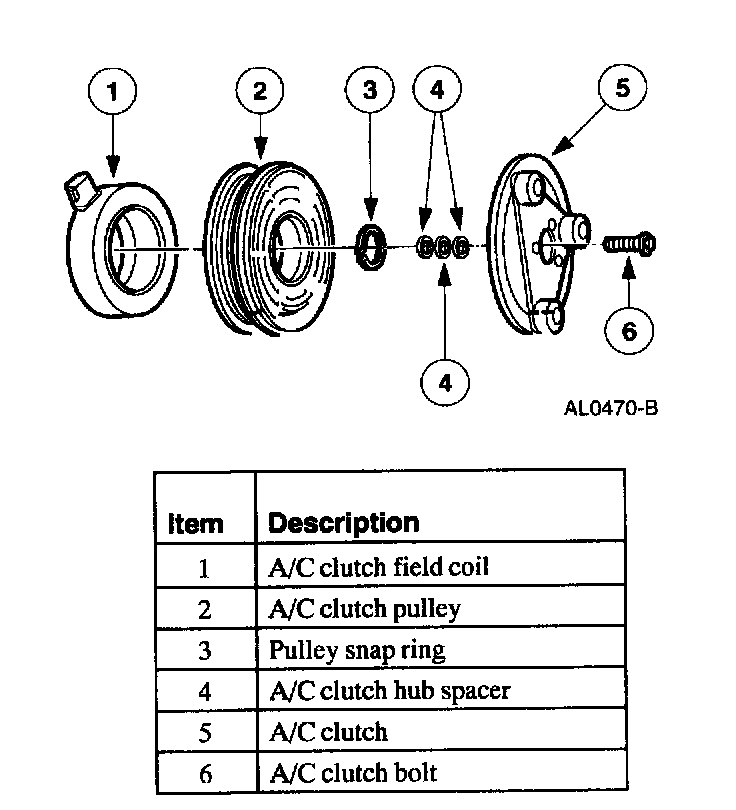 1
2
3
4
5
6
4

AL0470-B

| Item | Description |
|---|---|
| 1 | A/C clutch field coil |
| 2 | A/C clutch pulley |
| 3 | Pulley snap ring |
| 4 | A/C clutch hub spacer |
| 5 | A/C clutch |
| 6 | A/C clutch bolt |