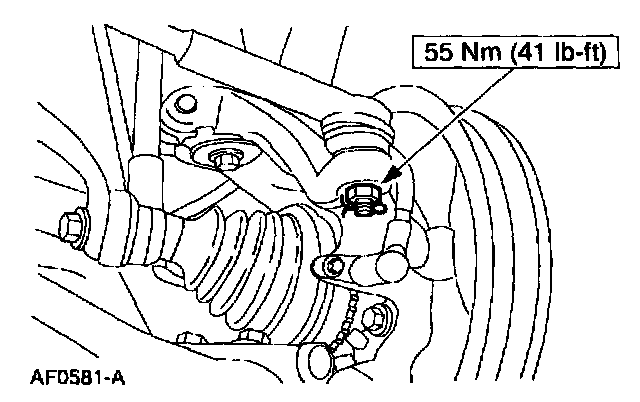 55 Nm (41 lb-ft)

AF0581-A