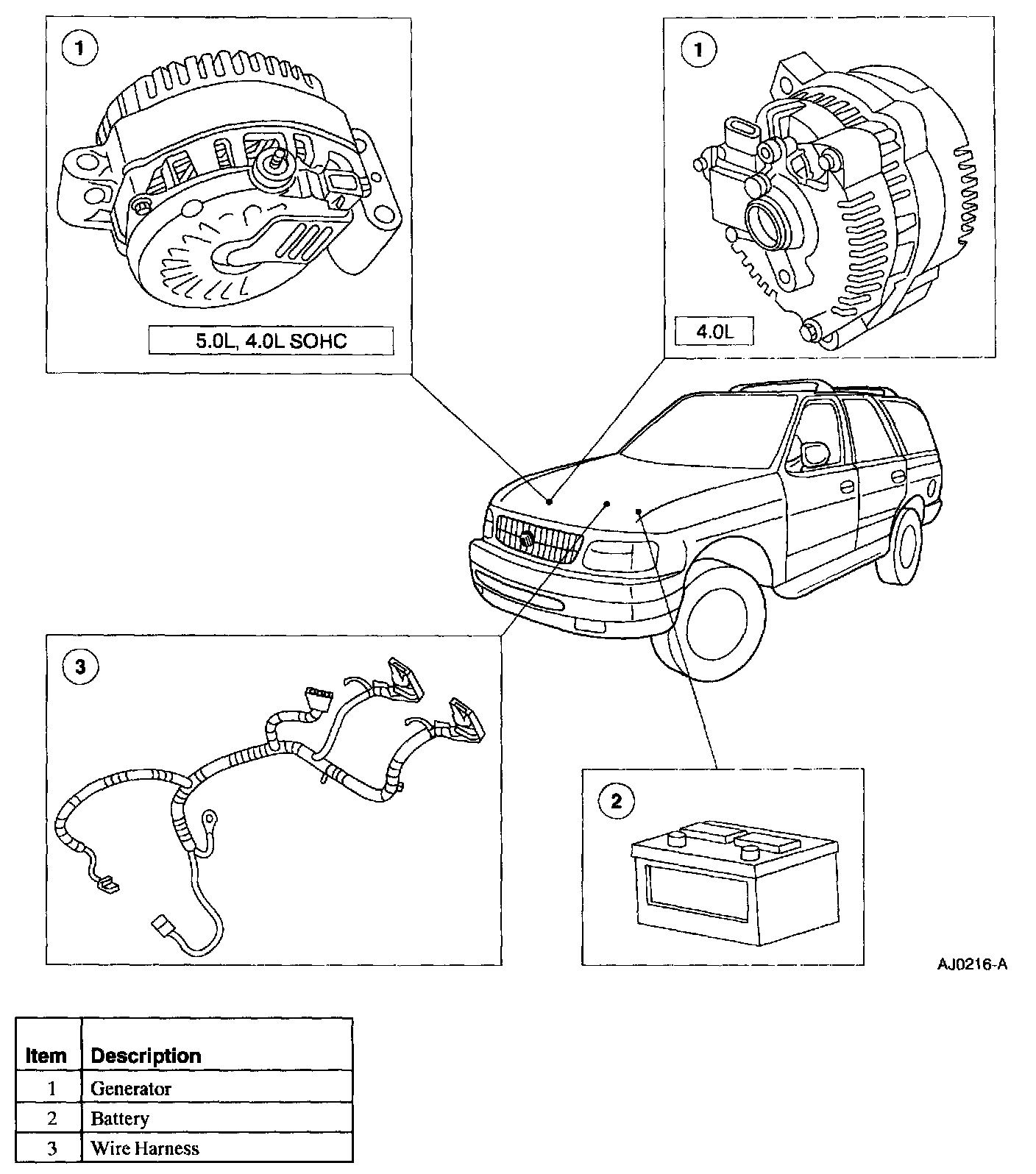 1

5.0L, 4.0L SOHC

1

4.0L

3

2

AJ0216-A

| Item | Description |
|---|---|
| 1 | Generator |
| 2 | Battery |
| 3 | Wire Harness |