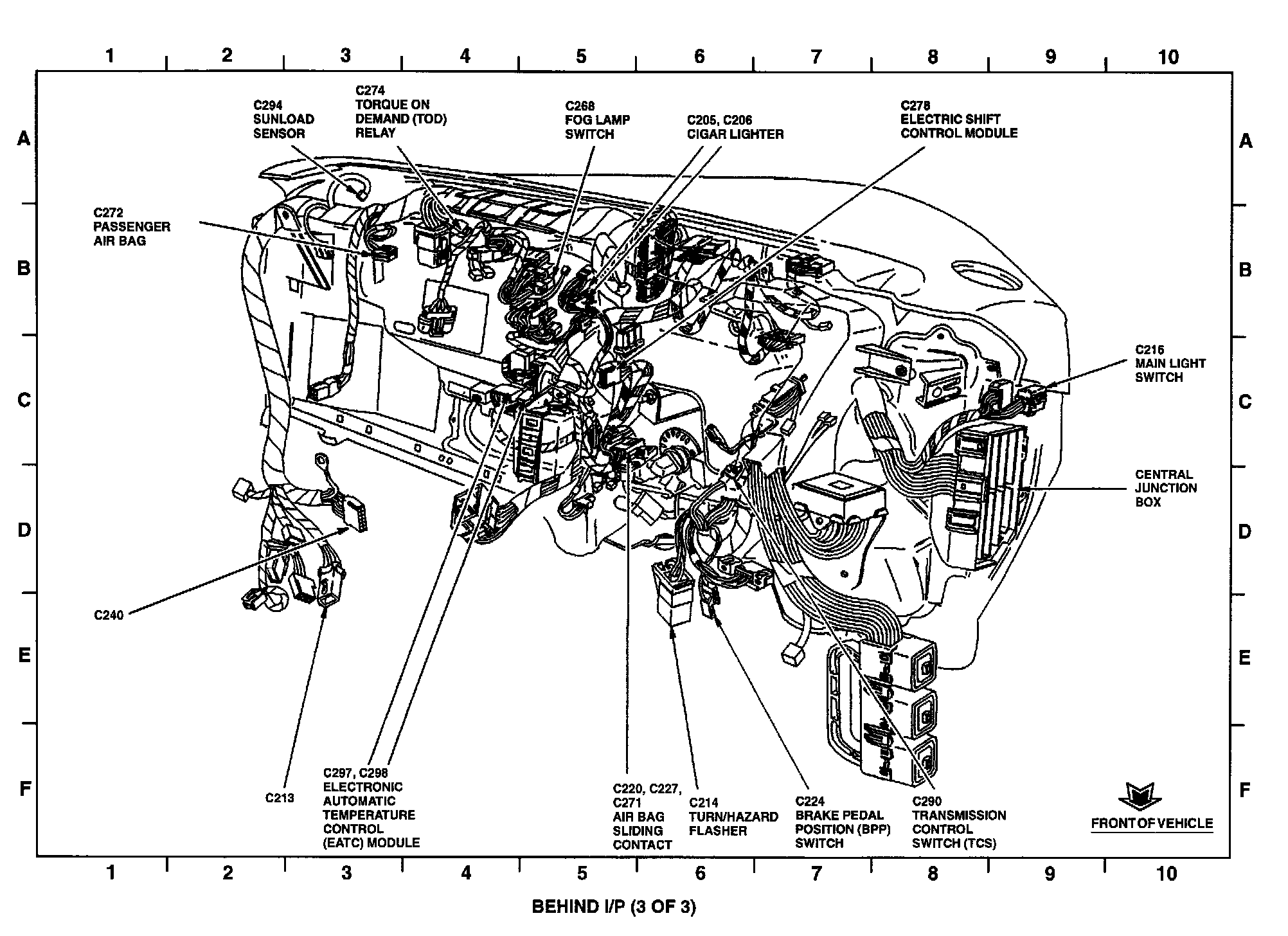 1 2 3 4 5 6 7 8 9 10

A
B
C
D
E
F

C294
SUNLOAD
SENSOR

C274
TORQUE ON
DEMAND (TOD)
RELAY

C268
FOG LAMP
SWITCH

C205, C206
CIGAR LIGHTER

C278
ELECTRIC SHIFT
CONTROL MODULE

C272
PASSENGER
AIR BAG

C216
MAIN LIGHT
SWITCH

CENTRAL
JUNCTION
BOX

C240

C213

C297, C298
ELECTRONIC
AUTOMATIC
TEMPERATURE
CONTROL
(EATC) MODULE

C220, C227,
C271
AIR BAG
SLIDING
CONTACT

C214
TURN/HAZARD
FLASHER

C224
BRAKE PEDAL
POSITION (BPP)
SWITCH

C290
TRANSMISSION
CONTROL
SWITCH (TCS)

FRONT OF VEHICLE

A
B
C
D
E
F

1 2 3 4 5 6 7 8 9 10

BEHIND I/P (3 OF 3)