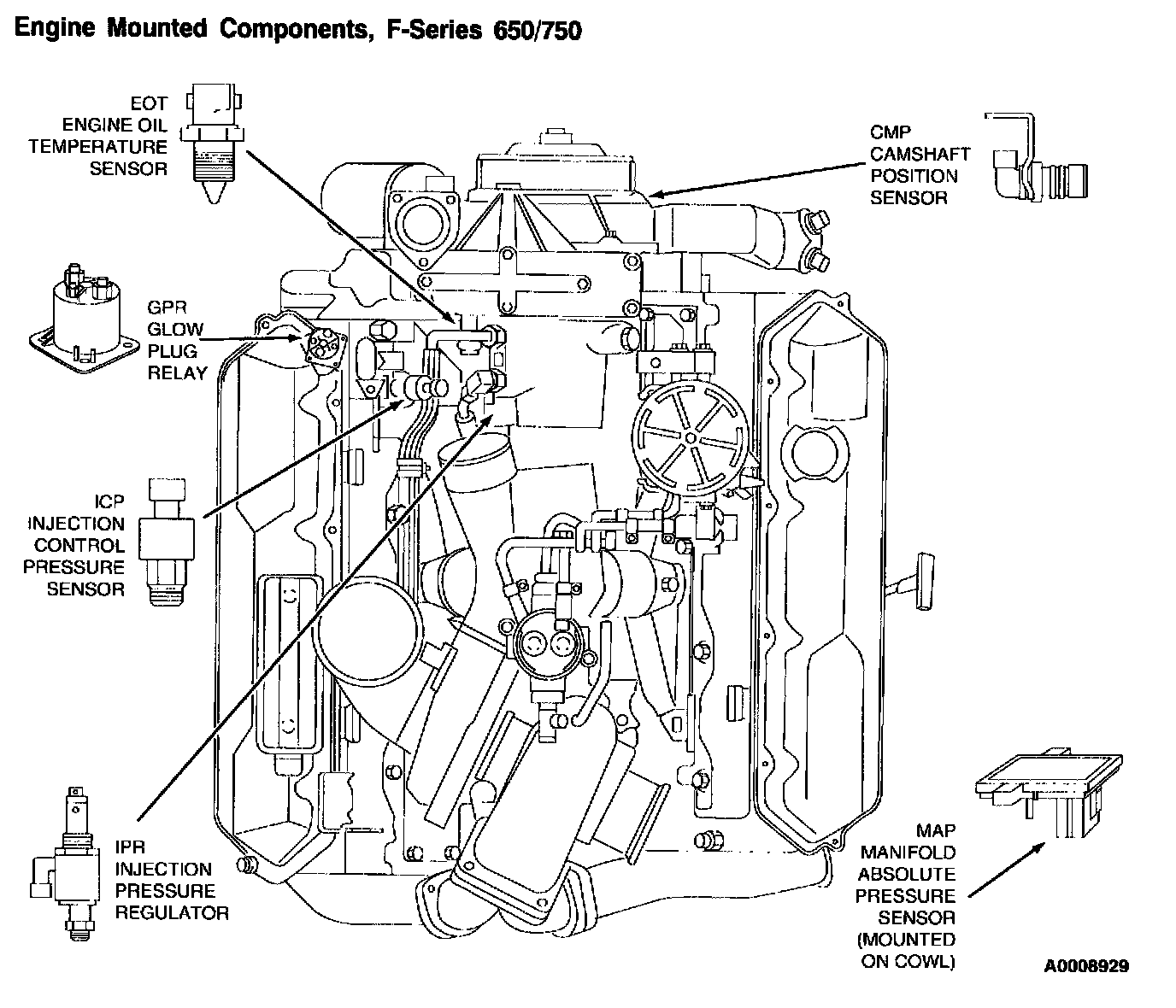 Engine Mounted Components, F-Series 650/750

EOT
ENGINE OIL
TEMPERATURE
SENSOR

CMP
CAMSHAFT
POSITION
SENSOR

GPR
GLOW
PLUG
RELAY

ICP
INJECTION
CONTROL
PRESSURE
SENSOR

IPR
INJECTION
PRESSURE
REGULATOR

MAP
MANIFOLD
ABSOLUTE
PRESSURE
SENSOR
(MOUNTED
ON COWL)

A0008929