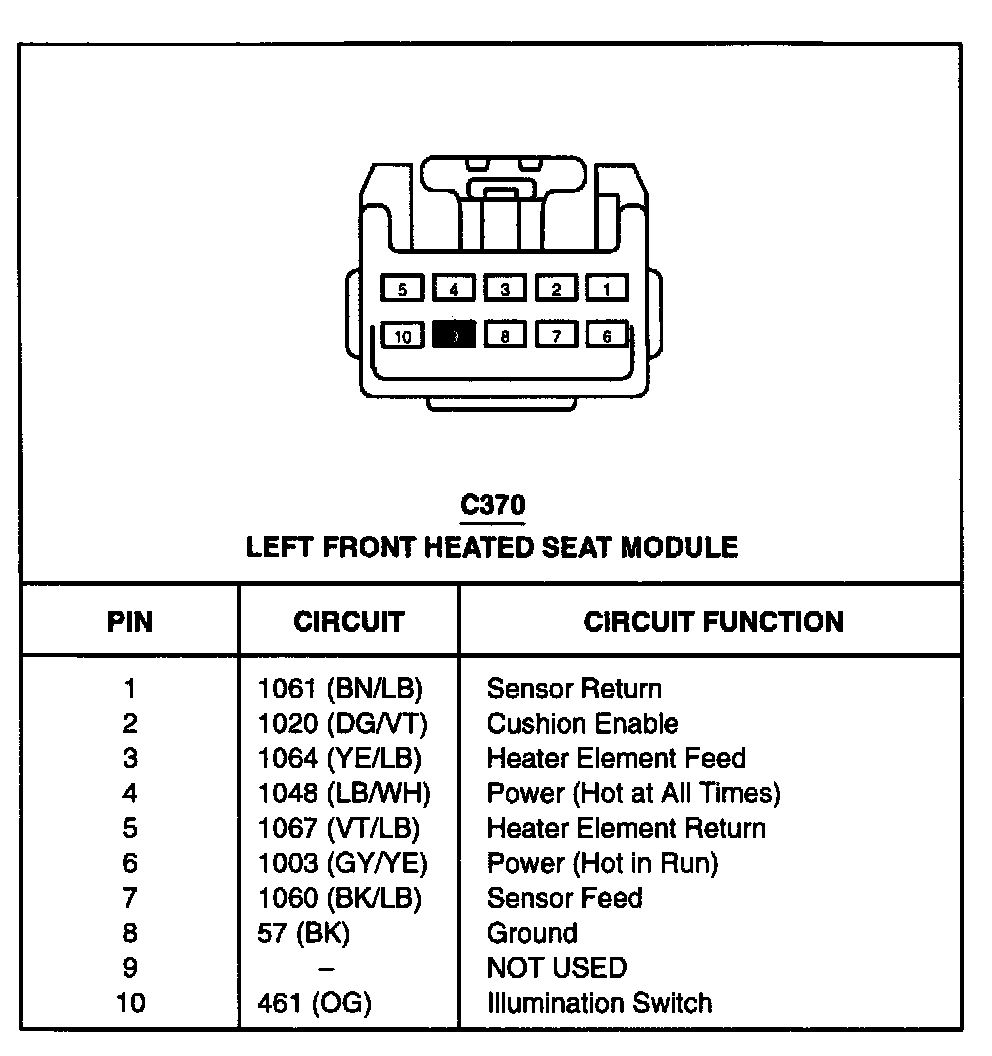 5 4 3 2 1
10 8 7 6

C370
LEFT FRONT HEATED SEAT MODULE

| PIN | CIRCUIT | CIRCUIT FUNCTION |
|---|---|---|
| 1 | 1061 (BN/LB) | Sensor Return |
| 2 | 1020 (DG/VT) | Cushion Enable |
| 3 | 1064 (YE/LB) | Heater Element Feed |
| 4 | 1048 (LB/WH) | Power (Hot at All Times) |
| 5 | 1067 (VT/LB) | Heater Element Return |
| 6 | 1003 (GY/YE) | Power (Hot in Run) |
| 7 | 1060 (BK/LB) | Sensor Feed |
| 8 | 57 (BK) | Ground |
| 9 | – | NOT USED |
| 10 | 461 (OG) | Illumination Switch |