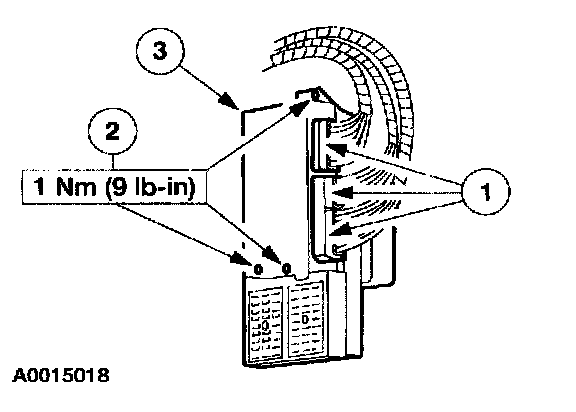 3

2

1 Nm (9 lb-in)

1

A0015018