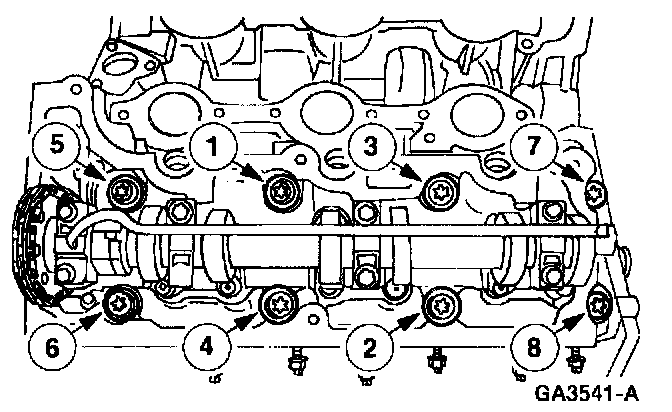 5
1
3
7
6
4
2
8
GA3541-A