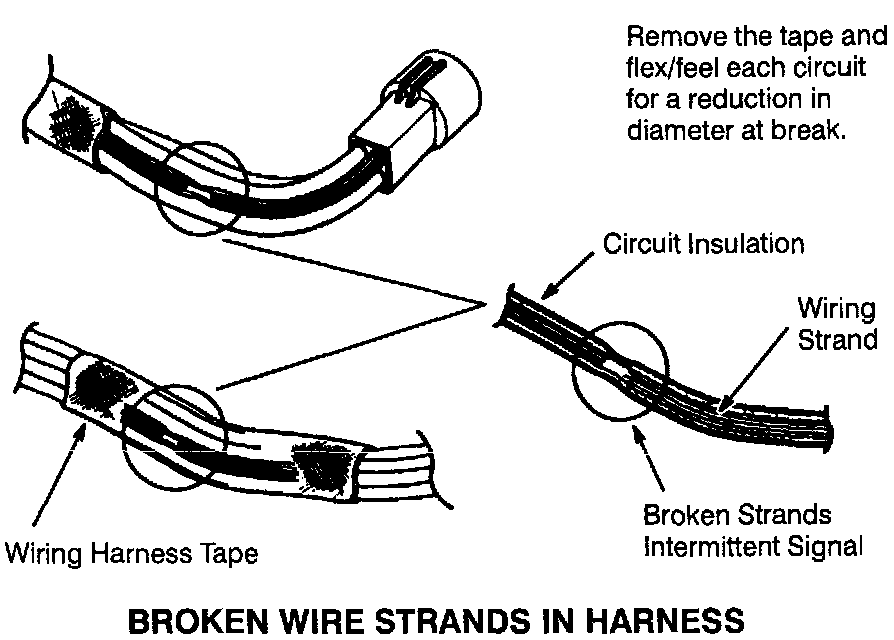 Remove the tape and flex/feel each circuit for a reduction in diameter at break.

Circuit Insulation

Wiring Strand

Wiring Harness Tape

Broken Strands Intermittent Signal

BROKEN WIRE STRANDS IN HARNESS