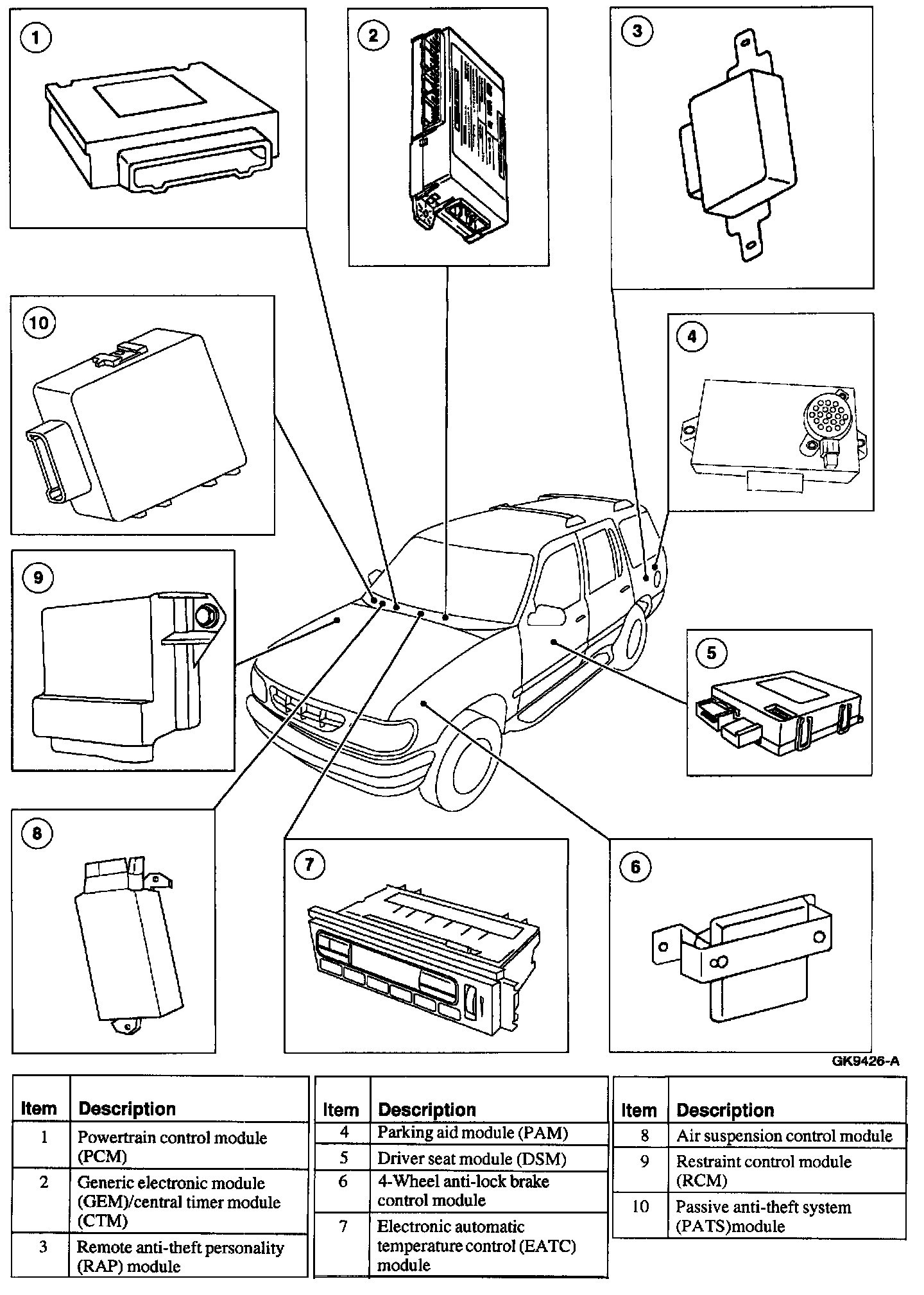 1

2

3

10

4

9

5

8

7

6

GK9426-A

| Item | Description |
|---|---|
| 1 | Powertrain control module (PCM) |
| 2 | Generic electronic module (GEM)/central timer module (CTM) |
| 3 | Remote anti-theft personality (RAP) module |

| Item | Description |
|---|---|
| 4 | Parking aid module (PAM) |
| 5 | Driver seat module (DSM) |
| 6 | 4-Wheel anti-lock brake control module |
| 7 | Electronic automatic temperature control (EATC) module |

| Item | Description |
|---|---|
| 8 | Air suspension control module |
| 9 | Restraint control module (RCM) |
| 10 | Passive anti-theft system (PATS)module |