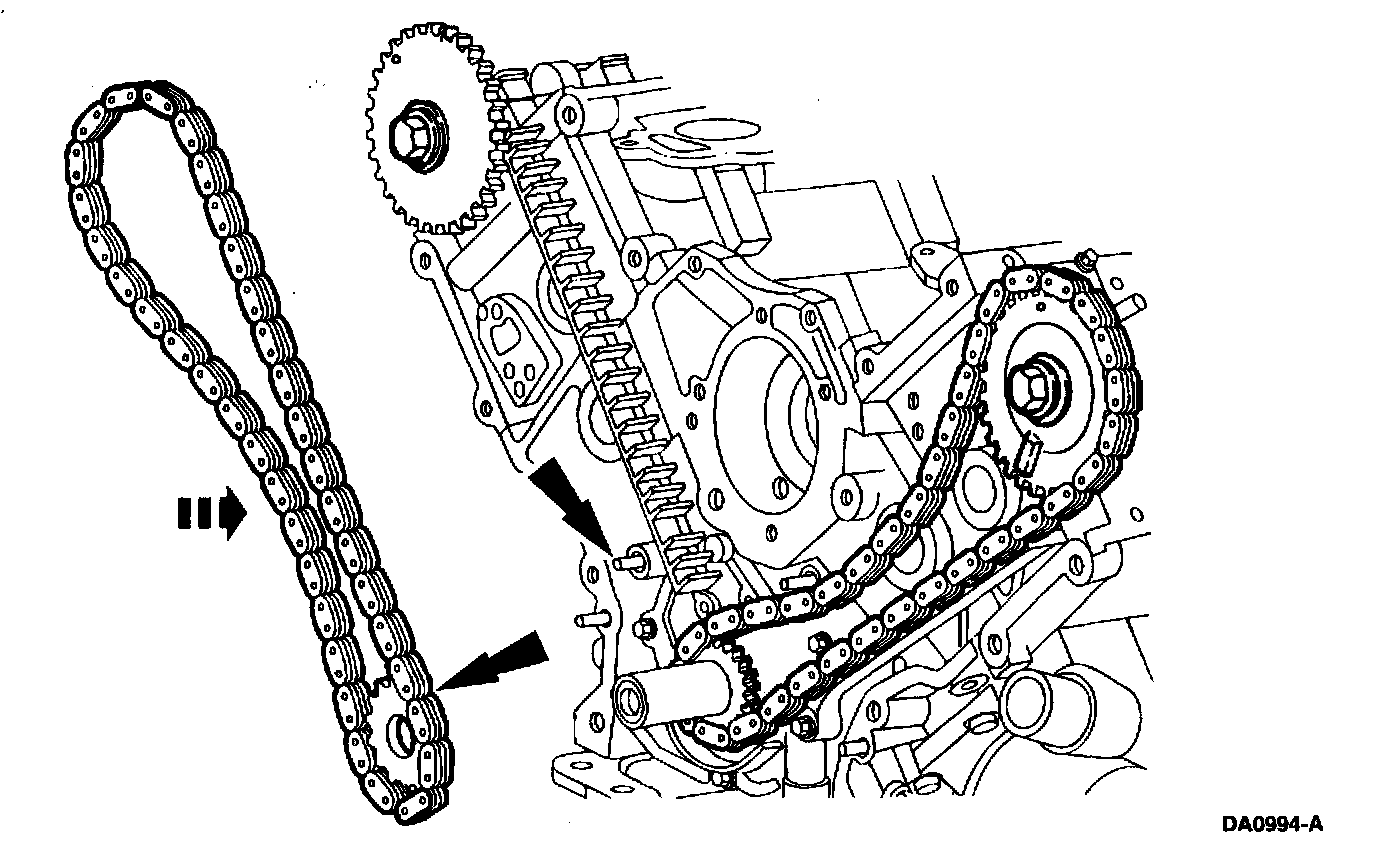 DA0994-A