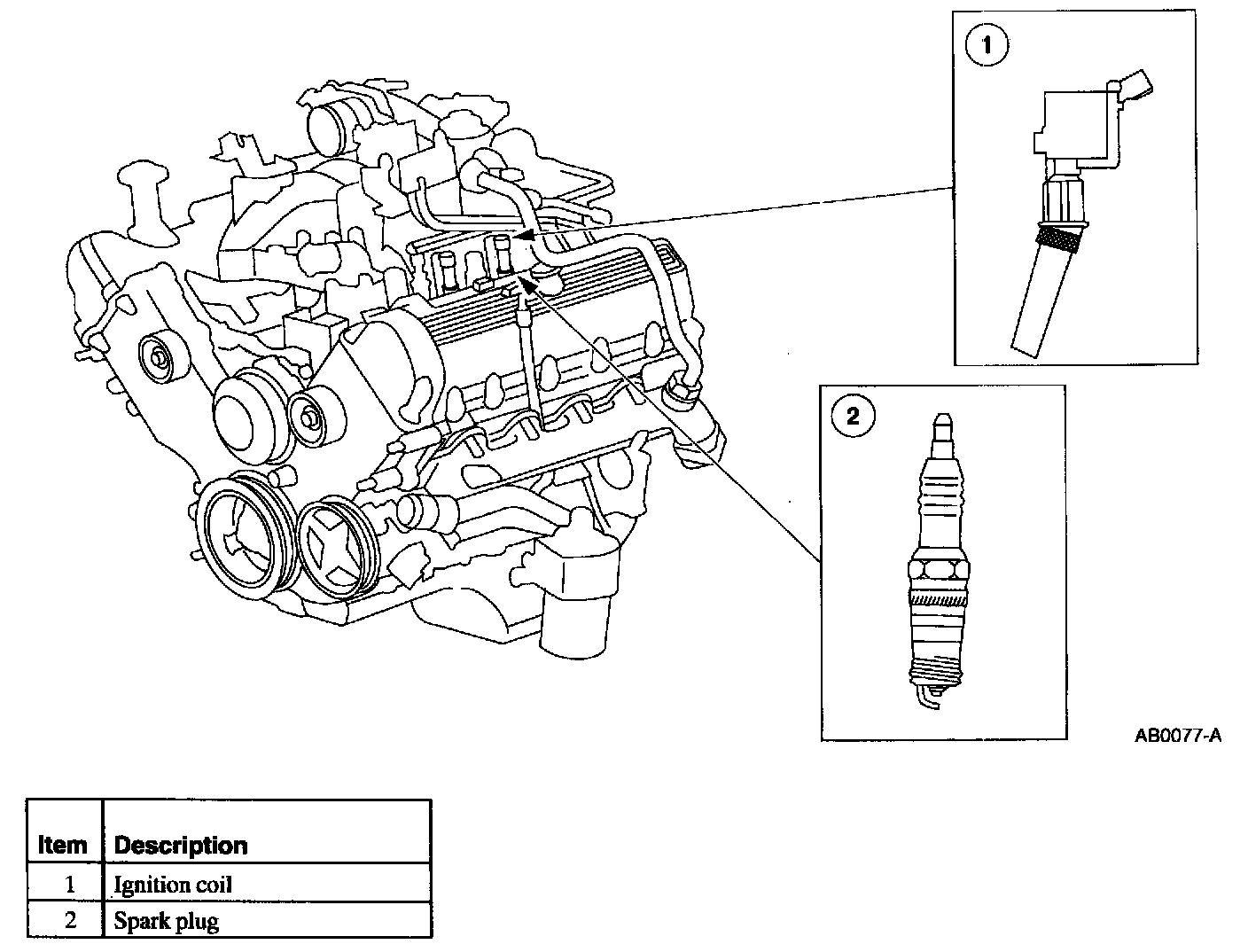 1

2

AB0077-A

| Item | Description |
|---|---|
| 1 | Ignition coil |
| 2 | Spark plug |