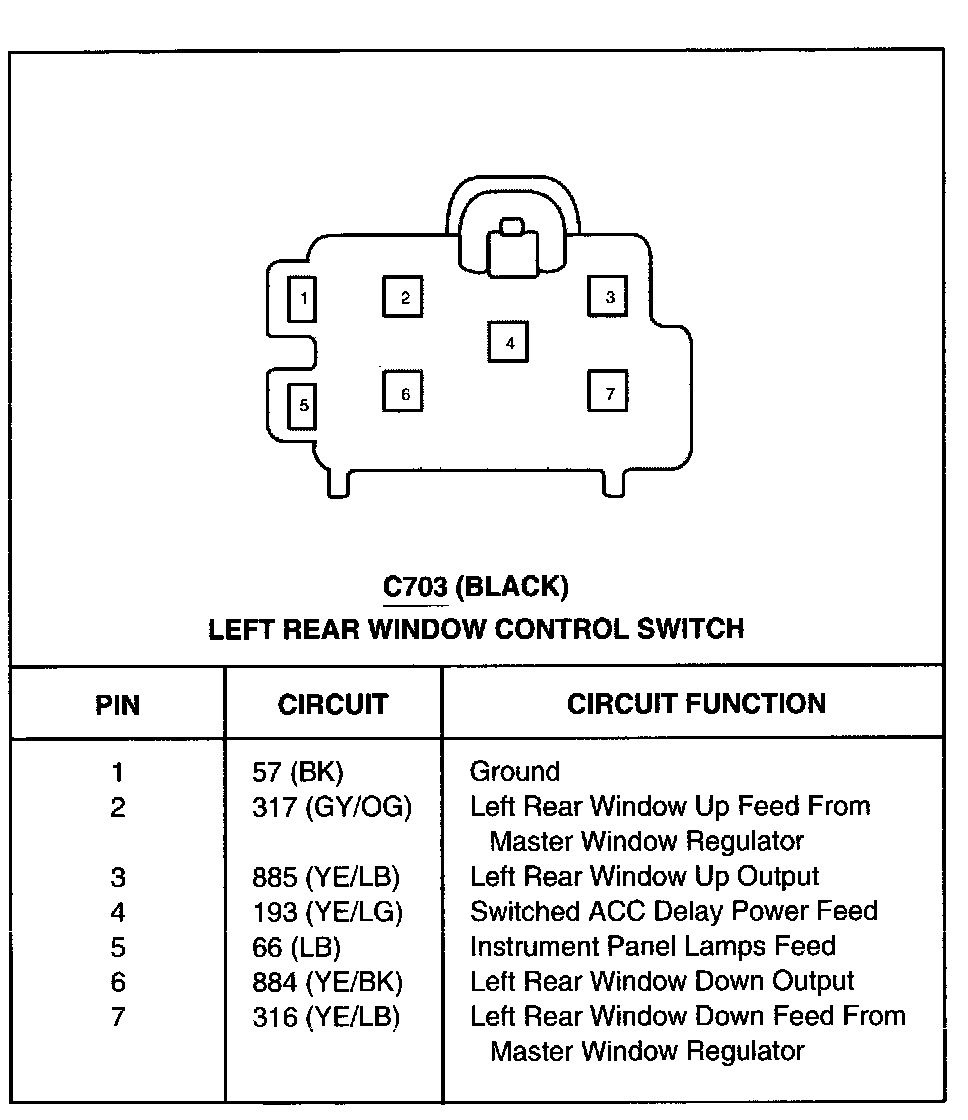 1 2 3 4 5 6 7

C703 (BLACK)
LEFT REAR WINDOW CONTROL SWITCH

| PIN | CIRCUIT | CIRCUIT FUNCTION |
|---|---|---|
| 1 | 57 (BK) | Ground |
| 2 | 317 (GY/OG) | Left Rear Window Up Feed From Master Window Regulator |
| 3 | 885 (YE/LB) | Left Rear Window Up Output |
| 4 | 193 (YE/LG) | Switched ACC Delay Power Feed |
| 5 | 66 (LB) | Instrument Panel Lamps Feed |
| 6 | 884 (YE/BK) | Left Rear Window Down Output |
| 7 | 316 (YE/LB) | Left Rear Window Down Feed From Master Window Regulator |