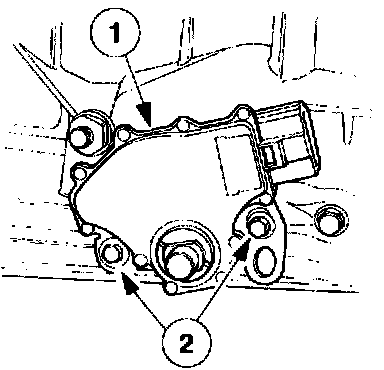 1

2