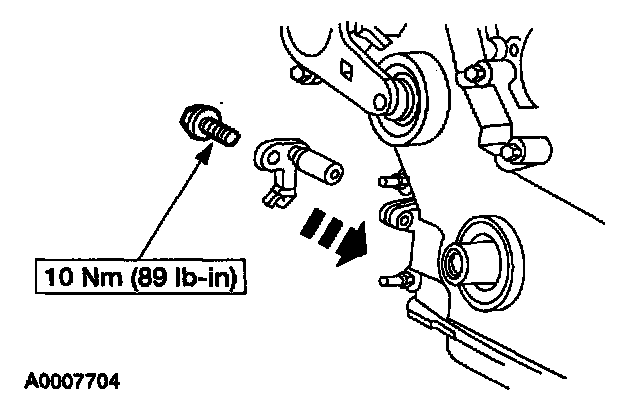 10 Nm (89 lb-in)

A0007704