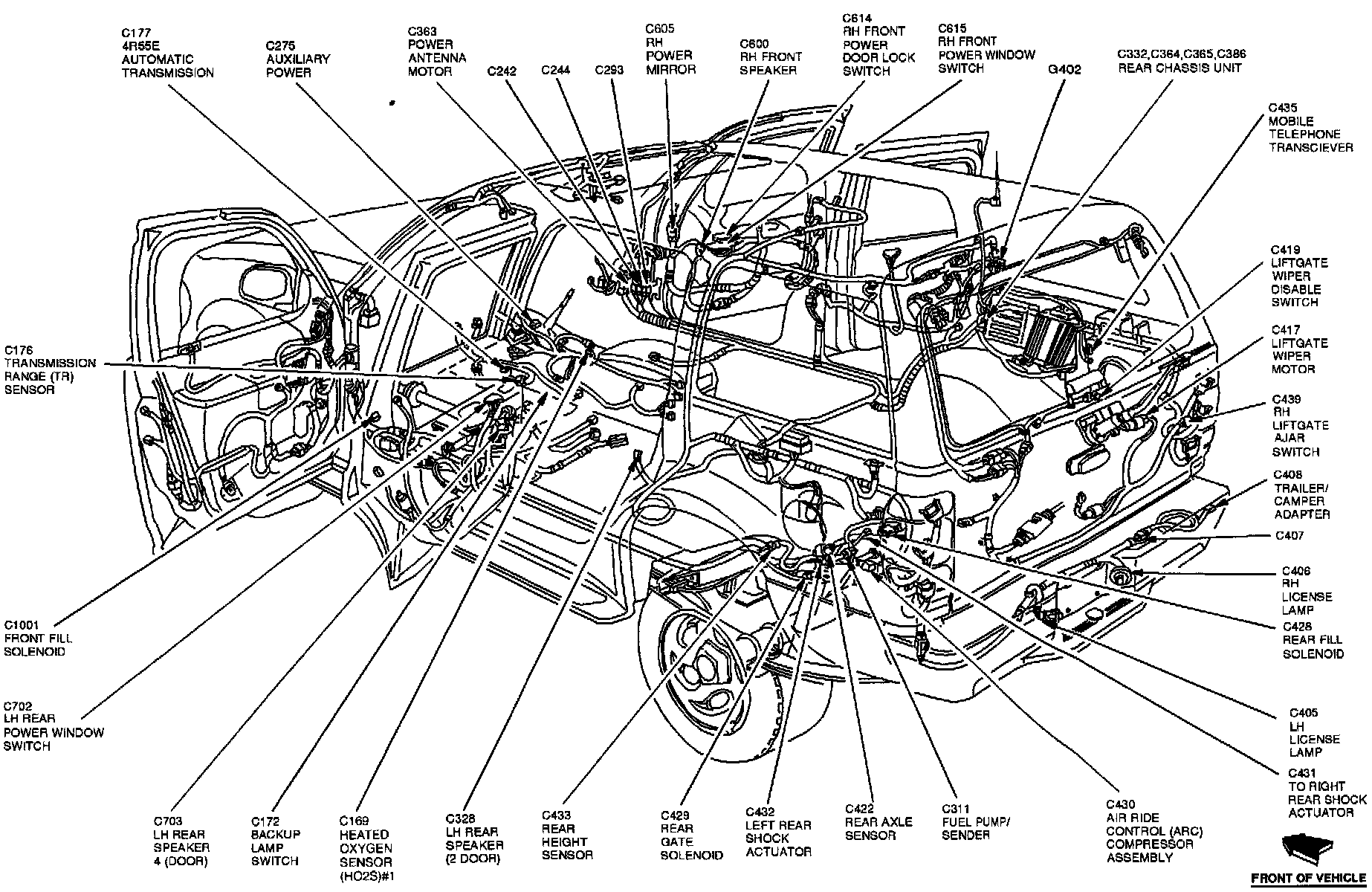 C177
4R55E
AUTOMATIC
TRANSMISSION

C275
AUXILIARY
POWER

C363
POWER
ANTENNA
MOTOR

C242

C244

C293

C605
RH
POWER
MIRROR

C600
RH FRONT
SPEAKER

C614
RH FRONT
POWER
DOOR LOCK
SWITCH

C615
RH FRONT
POWER WINDOW
SWITCH

G402

C332,C364,C365,C386
REAR CHASSIS UNIT

C435
MOBILE
TELEPHONE
TRANSCIEVER

C419
LIFTGATE
WIPER
DISABLE
SWITCH

C417
LIFTGATE
WIPER
MOTOR

C439
RH
LIFTGATE
AJAR
SWITCH

C408
TRAILER/
CAMPER
ADAPTER

C407

C406
RH
LICENSE
LAMP

C428
REAR FILL
SOLENOID

C405
LH
LICENSE
LAMP

C431
TO RIGHT
REAR SHOCK
ACTUATOR

C176
TRANSMISSION
RANGE (TR)
SENSOR

C1001
FRONT FILL
SOLENOID

C702
LH REAR
POWER WINDOW
SWITCH

C703
LH REAR
SPEAKER
4 (DOOR)

C172
BACKUP
LAMP
SWITCH

C169
HEATED
OXYGEN
SENSOR
(HO2S)#1

C328
LH REAR
SPEAKER
(2 DOOR)

C433
REAR
HEIGHT
SENSOR

C429
REAR
GATE
SOLENOID

C432
LEFT REAR
SHOCK
ACTUATOR

C422
REAR AXLE
SENSOR

C311
FUEL PUMP/
SENDER

C430
AIR RIDE
CONTROL (ARC)
COMPRESSOR
ASSEMBLY

FRONT OF VEHICLE