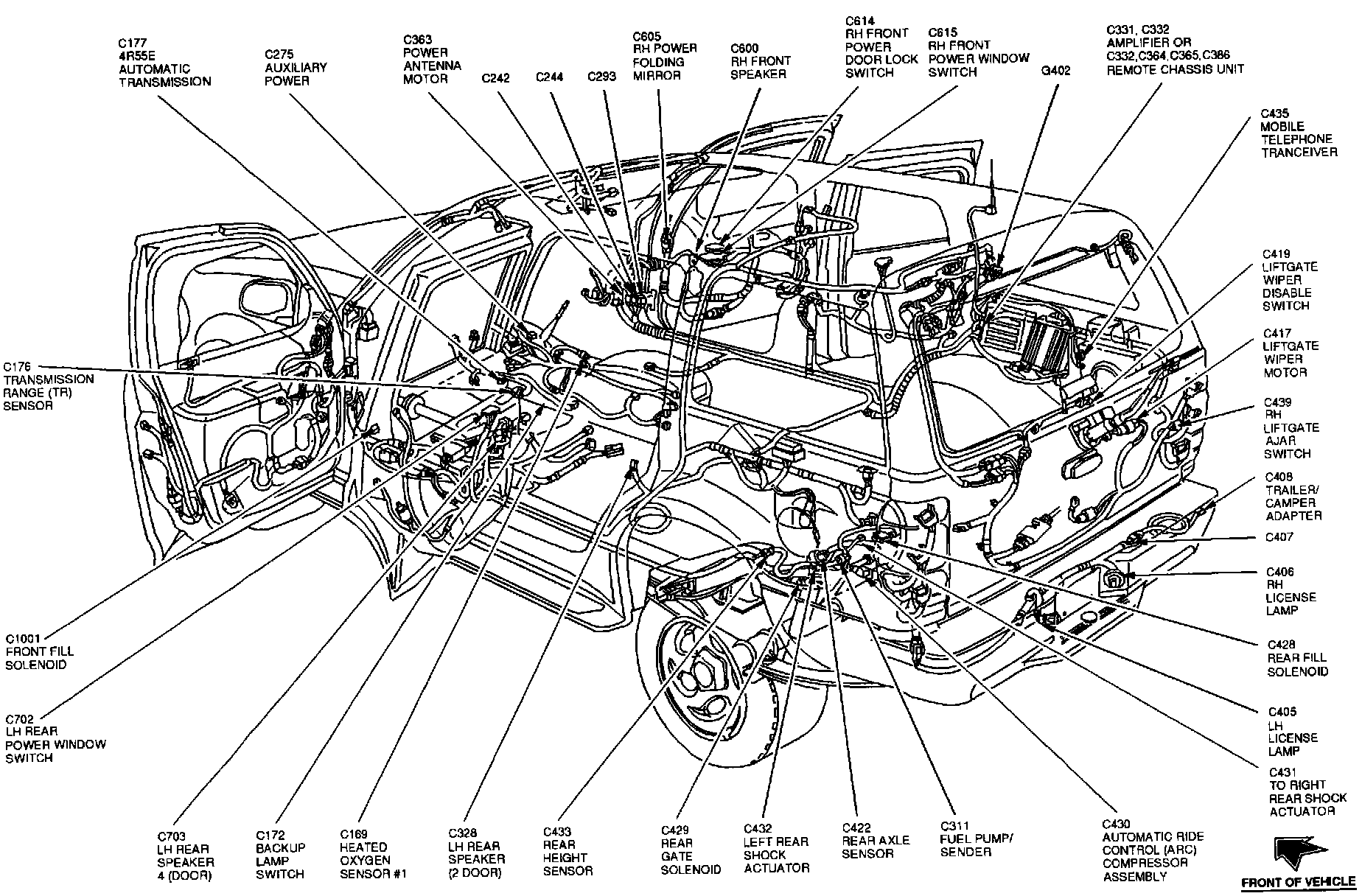 C177
4R55E
AUTOMATIC
TRANSMISSION

C275
AUXILIARY
POWER

C363
POWER
ANTENNA
MOTOR

C242

C244

C293

C605
RH POWER
FOLDING
MIRROR

C600
RH FRONT
SPEAKER

C614
RH FRONT
POWER
DOOR LOCK
SWITCH

C615
RH FRONT
POWER WINDOW
SWITCH

G402

C331, C332
AMPLIFIER OR
C332,C364,C365,C386
REMOTE CHASSIS UNIT

C435
MOBILE
TELEPHONE
TRANCEIVER

C419
LIFTGATE
WIPER
DISABLE
SWITCH

C417
LIFTGATE
WIPER
MOTOR

C439
RH
LIFTGATE
AJAR
SWITCH

C408
TRAILER/
CAMPER
ADAPTER

C407

C406
RH
LICENSE
LAMP

C428
REAR FILL
SOLENOID

C405
LH
LICENSE
LAMP

C431
TO RIGHT
REAR SHOCK
ACTUATOR

C176
TRANSMISSION
RANGE (TR)
SENSOR

C1001
FRONT FILL
SOLENOID

C702
LH REAR
POWER WINDOW
SWITCH

C703
LH REAR
SPEAKER
4 (DOOR)

C172
BACKUP
LAMP
SWITCH

C169
HEATED
OXYGEN
SENSOR #1

C328
LH REAR
SPEAKER
(2 DOOR)

C433
REAR
HEIGHT
SENSOR

C429
REAR
GATE
SOLENOID

C432
LEFT REAR
SHOCK
ACTUATOR

C422
REAR AXLE
SENSOR

C311
FUEL PUMP/
SENDER

C430
AUTOMATIC RIDE
CONTROL (ARC)
COMPRESSOR
ASSEMBLY

FRONT OF VEHICLE