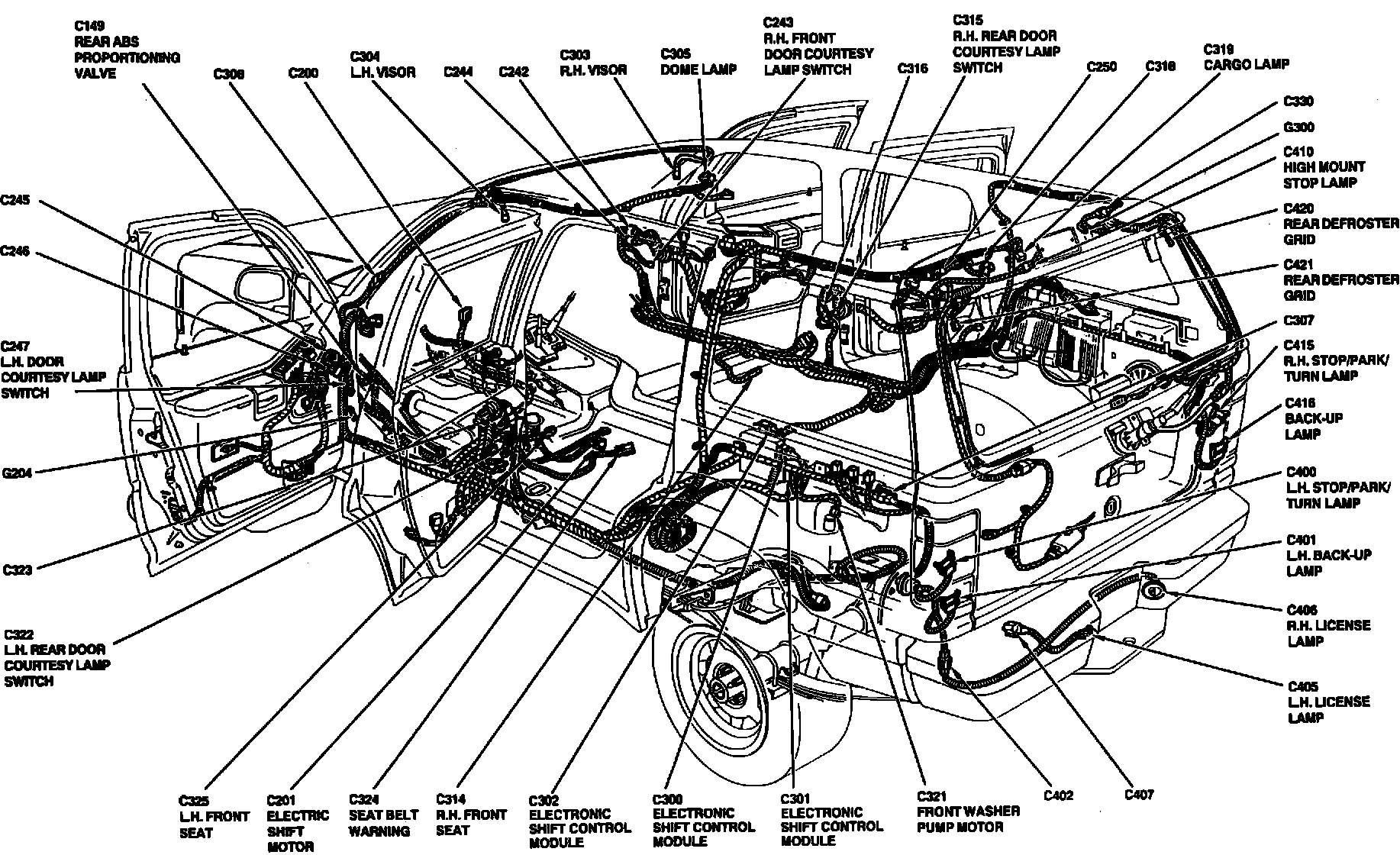 C149
REAR ABS
PROPORTIONING
VALVE

C308

C200

C304
L.H. VISOR

C244

C242

C303
R.H. VISOR

C305
DOME LAMP

C243
R.H. FRONT
DOOR COURTESY
LAMP SWITCH

C316

C315
R.H. REAR DOOR
COURTESY LAMP
SWITCH

C250

C318

C319
CARGO LAMP

C330

G300

C410
HIGH MOUNT
STOP LAMP

C420
REAR DEFROSTER
GRID

C421
REAR DEFROSTER
GRID

C307

C415
R.H. STOP/PARK/
TURN LAMP

C416
BACK-UP
LAMP

C400
L.H. STOP/PARK/
TURN LAMP

C401
L.H. BACK-UP
LAMP

C406
R.H. LICENSE
LAMP

C405
L.H. LICENSE
LAMP

C245

C246

C247
L.H. DOOR
COURTESY LAMP
SWITCH

G204

C323

C322
L.H. REAR DOOR
COURTESY LAMP
SWITCH

C325
L.H. FRONT
SEAT

C201
ELECTRIC
SHIFT
MOTOR

C324
SEAT BELT
WARNING

C314
R.H. FRONT
SEAT

C302
ELECTRONIC
SHIFT CONTROL
MODULE

C300
ELECTRONIC
SHIFT CONTROL
MODULE

C301
ELECTRONIC
SHIFT CONTROL
MODULE

C321
FRONT WASHER
PUMP MOTOR

C402

C407