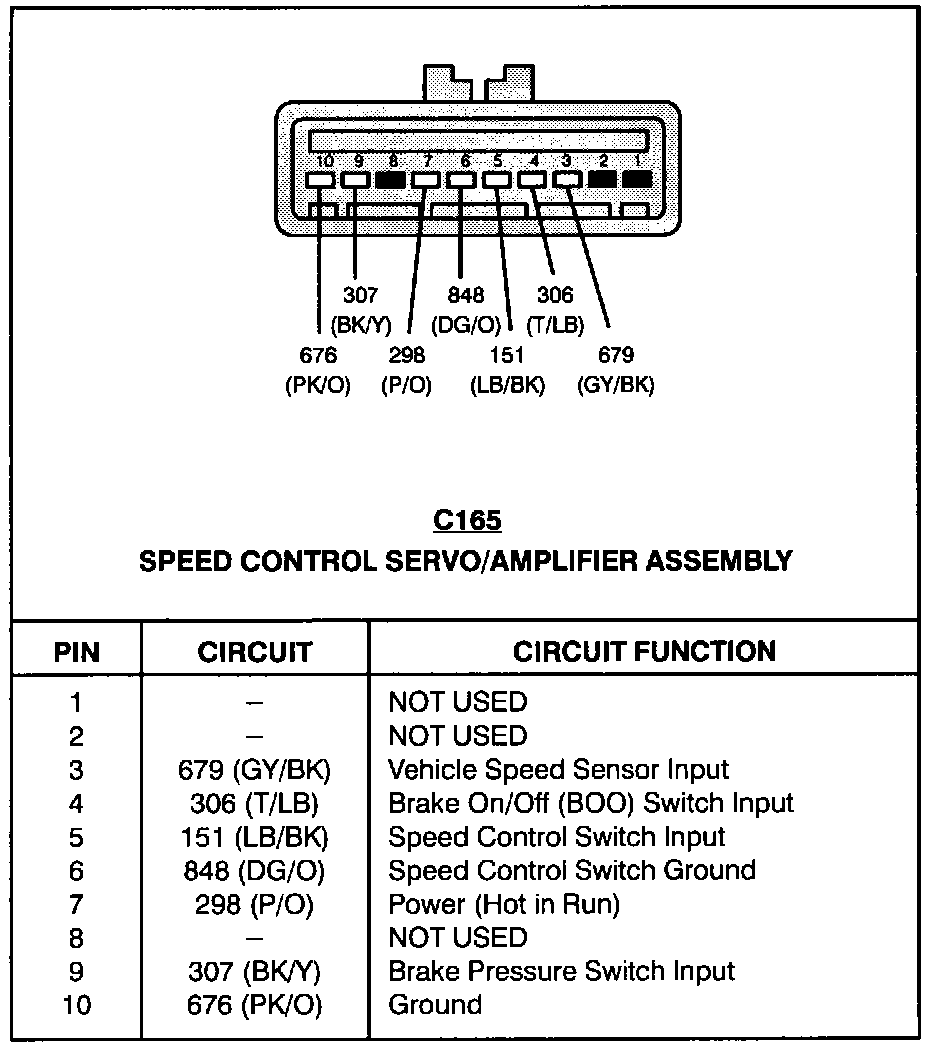 10 9 8 7 6 5 4 3 2 1

307 (BK/Y)
848 (DG/O)
306 (T/LB)
676 (PK/O)
298 (P/O)
151 (LB/BK)
679 (GY/BK)

C165
SPEED CONTROL SERVO/AMPLIFIER ASSEMBLY

| PIN | CIRCUIT | CIRCUIT FUNCTION |
|---|---|---|
| 1 | – | NOT USED |
| 2 | – | NOT USED |
| 3 | 679 (GY/BK) | Vehicle Speed Sensor Input |
| 4 | 306 (T/LB) | Brake On/Off (BOO) Switch Input |
| 5 | 151 (LB/BK) | Speed Control Switch Input |
| 6 | 848 (DG/O) | Speed Control Switch Ground |
| 7 | 298 (P/O) | Power (Hot in Run) |
| 8 | – | NOT USED |
| 9 | 307 (BK/Y) | Brake Pressure Switch Input |
| 10 | 676 (PK/O) | Ground |