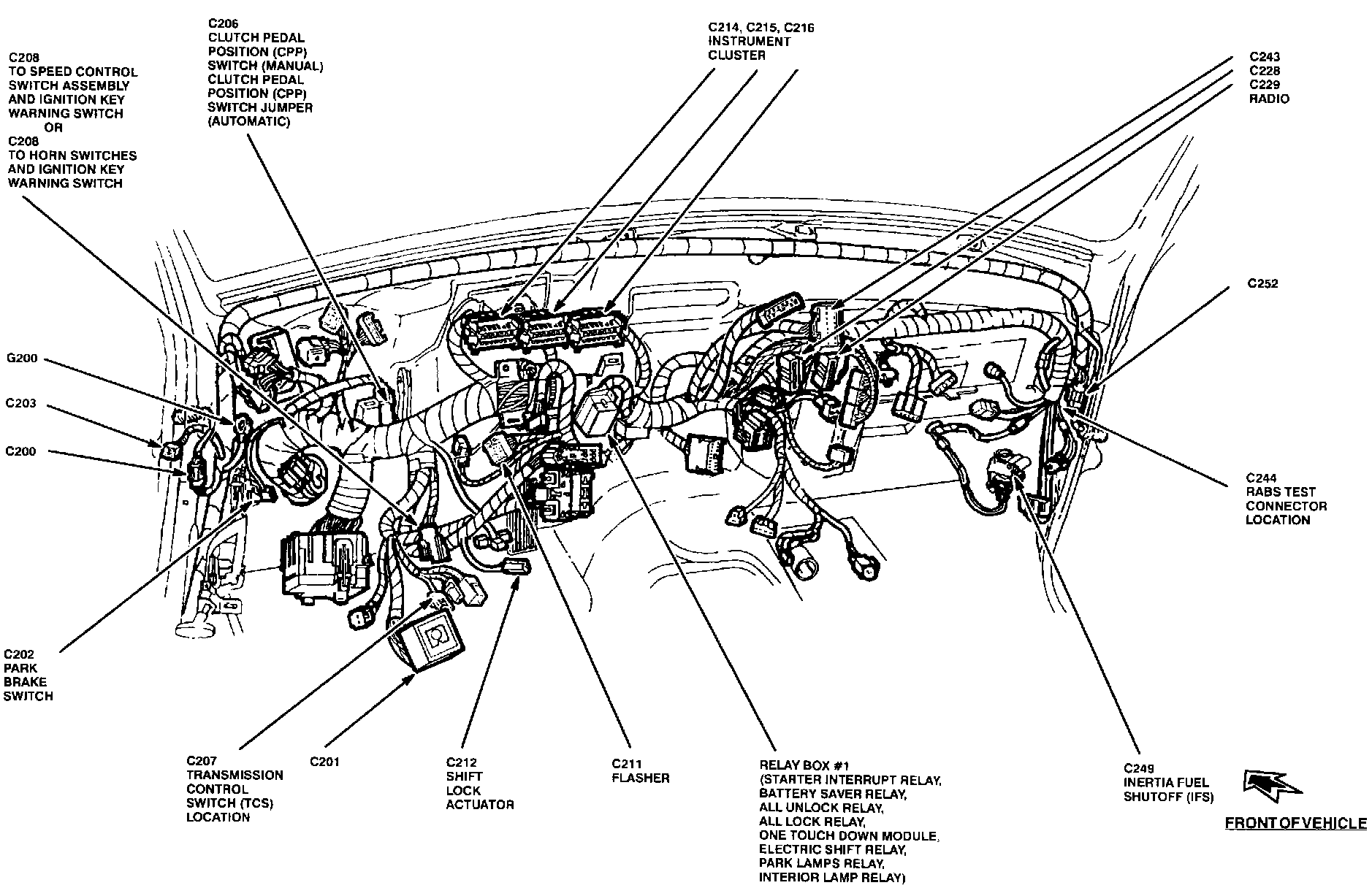 C208
TO SPEED CONTROL SWITCH ASSEMBLY AND IGNITION KEY WARNING SWITCH
OR
C208
TO HORN SWITCHES AND IGNITION KEY WARNING SWITCH

C206
CLUTCH PEDAL POSITION (CPP) SWITCH (MANUAL) CLUTCH PEDAL POSITION (CPP) SWITCH JUMPER (AUTOMATIC)

C214, C215, C216
INSTRUMENT CLUSTER

C243
C228
C229
RADIO

C252

G200

C203

C200

C244
RABS TEST CONNECTOR LOCATION

C202
PARK BRAKE SWITCH

C207
TRANSMISSION CONTROL SWITCH (TCS) LOCATION

C201

C212
SHIFT LOCK ACTUATOR

C211
FLASHER

RELAY BOX #1
(STARTER INTERRUPT RELAY,
BATTERY SAVER RELAY,
ALL UNLOCK RELAY,
ALL LOCK RELAY,
ONE TOUCH DOWN MODULE,
ELECTRIC SHIFT RELAY,
PARK LAMPS RELAY,
INTERIOR LAMP RELAY)

C249
INERTIA FUEL SHUTOFF (IFS)

FRONT OF VEHICLE