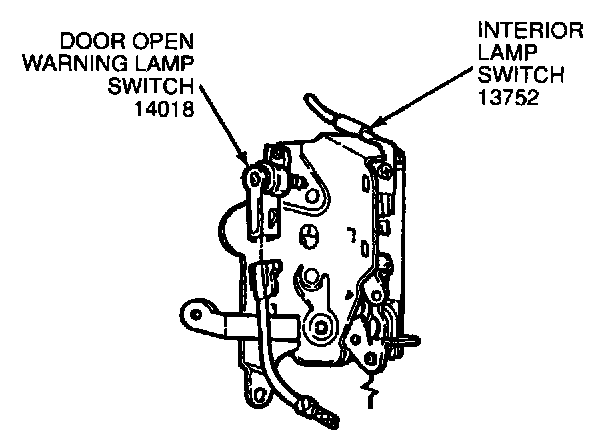 DOOR OPEN WARNING LAMP SWITCH 14018

INTERIOR LAMP SWITCH 13752