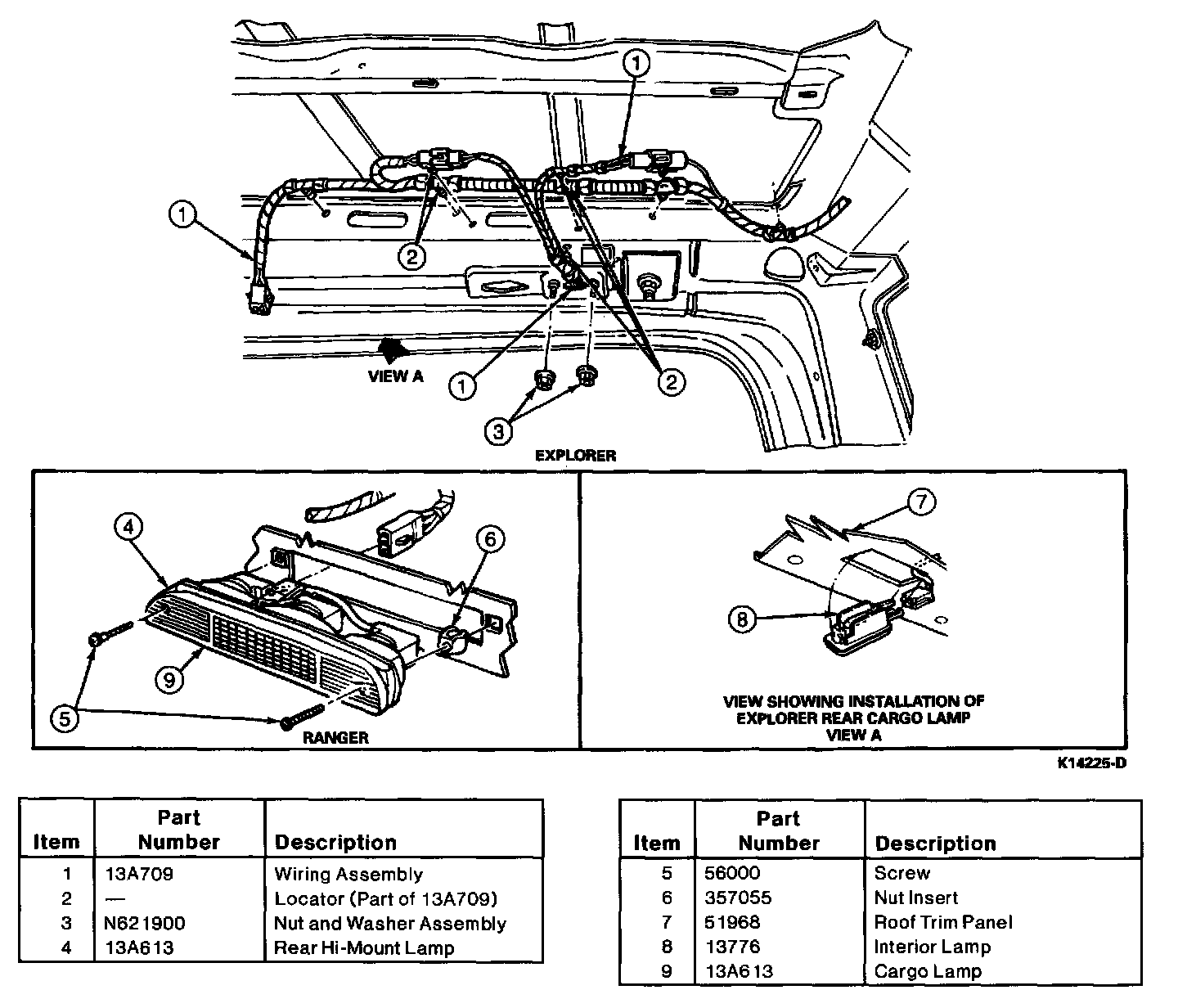 1
1
2
VIEW A
1
2
3
EXPLORER

4
6
9
5
RANGER

7
8
VIEW SHOWING INSTALLATION OF EXPLORER REAR CARGO LAMP VIEW A

K14225-D

| Item | Part Number | Description |
|---|---|---|
| 1 | 13A709 | Wiring Assembly |
| 2 | — | Locator (Part of 13A709) |
| 3 | N621900 | Nut and Washer Assembly |
| 4 | 13A613 | Rear Hi-Mount Lamp |

| Item | Part Number | Description |
|---|---|---|
| 5 | 56000 | Screw |
| 6 | 357055 | Nut Insert |
| 7 | 51968 | Roof Trim Panel |
| 8 | 13776 | Interior Lamp |
| 9 | 13A613 | Cargo Lamp |