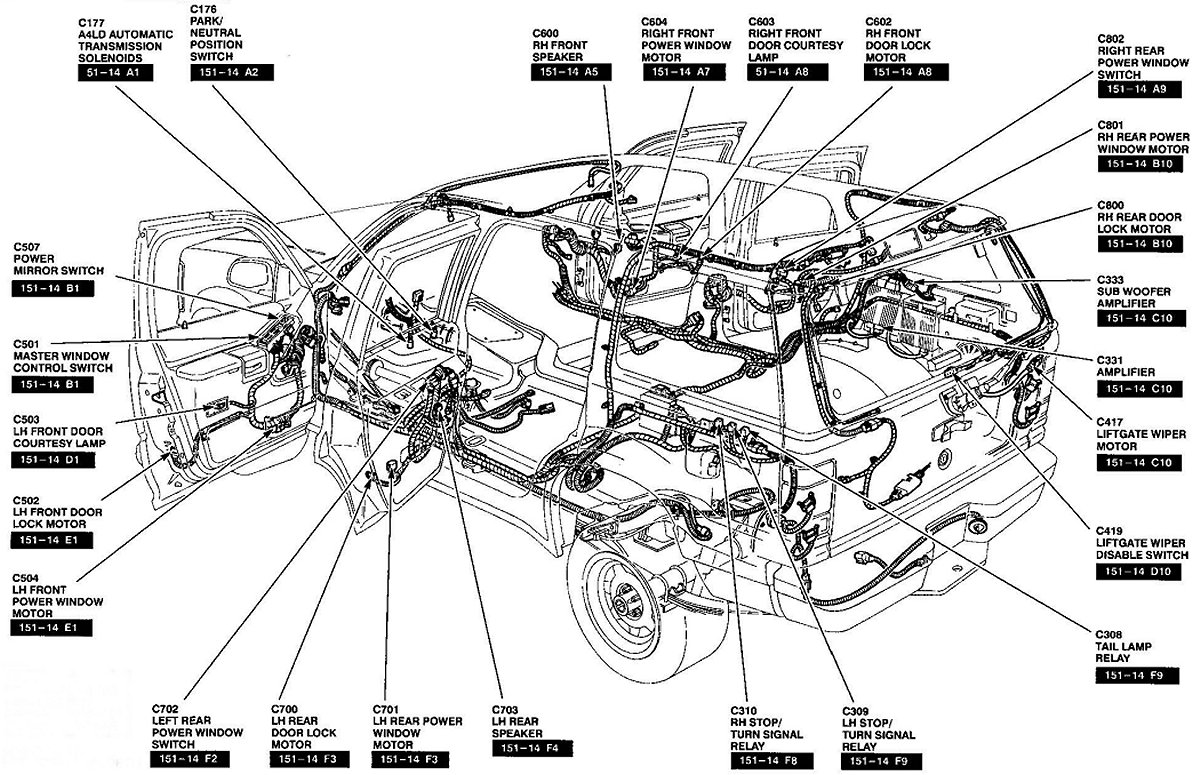 C177
A4LD AUTOMATIC TRANSMISSION SOLENOIDS
51-14 A1

C176
PARK/ NEUTRAL POSITION SWITCH
151-14 A2

C600
RH FRONT SPEAKER
151-14 A5

C604
RIGHT FRONT POWER WINDOW MOTOR
151-14 A7

C603
RIGHT FRONT DOOR COURTESY LAMP
51-14 A8

C602
RH FRONT DOOR LOCK MOTOR
151-14 A8

C802
RIGHT REAR POWER WINDOW SWITCH
151-14 A9

C801
RH REAR POWER WINDOW MOTOR
151-14 B10

C800
RH REAR DOOR LOCK MOTOR
151-14 B10

C333
SUB WOOFER AMPLIFIER
151-14 C10

C331
AMPLIFIER
151-14 C10

C417
LIFTGATE WIPER MOTOR
151-14 C10

C419
LIFTGATE WIPER DISABLE SWITCH
151-14 D10

C308
TAIL LAMP RELAY
151-14 F9

C507
POWER MIRROR SWITCH
151-14 B1

C501
MASTER WINDOW CONTROL SWITCH
151-14 B1

C503
LH FRONT DOOR COURTESY LAMP
151-14 D1

C502
LH FRONT DOOR LOCK MOTOR
151-14 E1

C504
LH FRONT POWER WINDOW MOTOR
151-14 E1

C702
LEFT REAR POWER WINDOW SWITCH
151-14 F2

C700
LH REAR DOOR LOCK MOTOR
151-14 F3

C701
LH REAR POWER WINDOW MOTOR
151-14 F3

C703
LH REAR SPEAKER
151-14 F4

C310
RH STOP/ TURN SIGNAL RELAY
151-14 F8

C309
LH STOP/ TURN SIGNAL RELAY
151-14 F9