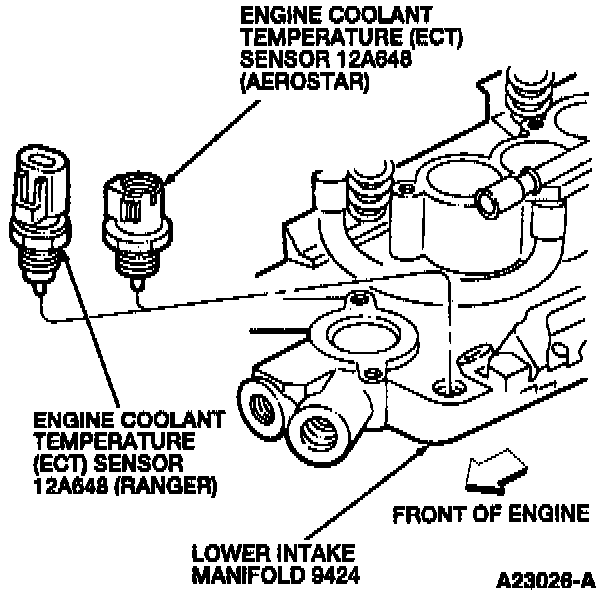 ENGINE COOLANT TEMPERATURE (ECT) SENSOR 12A648 (AEROSTAR)

ENGINE COOLANT TEMPERATURE (ECT) SENSOR 12A648 (RANGER)

FRONT OF ENGINE

LOWER INTAKE MANIFOLD 9424

A23026-A