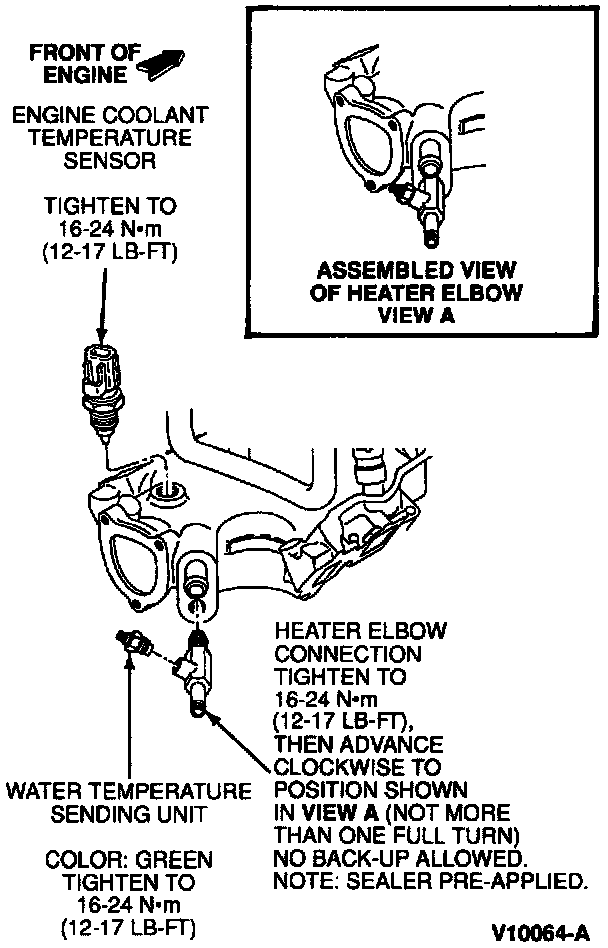 FRONT OF ENGINE

ENGINE COOLANT TEMPERATURE SENSOR

TIGHTEN TO 16-24 N•m (12-17 LB-FT)

ASSEMBLED VIEW OF HEATER ELBOW VIEW A

HEATER ELBOW CONNECTION TIGHTEN TO 16-24 N•m (12-17 LB-FT), THEN ADVANCE CLOCKWISE TO POSITION SHOWN IN VIEW A (NOT MORE THAN ONE FULL TURN) NO BACK-UP ALLOWED. NOTE: SEALER PRE-APPLIED.

WATER TEMPERATURE SENDING UNIT

COLOR: GREEN TIGHTEN TO 16-24 N•m (12-17 LB-FT)

V10064-A