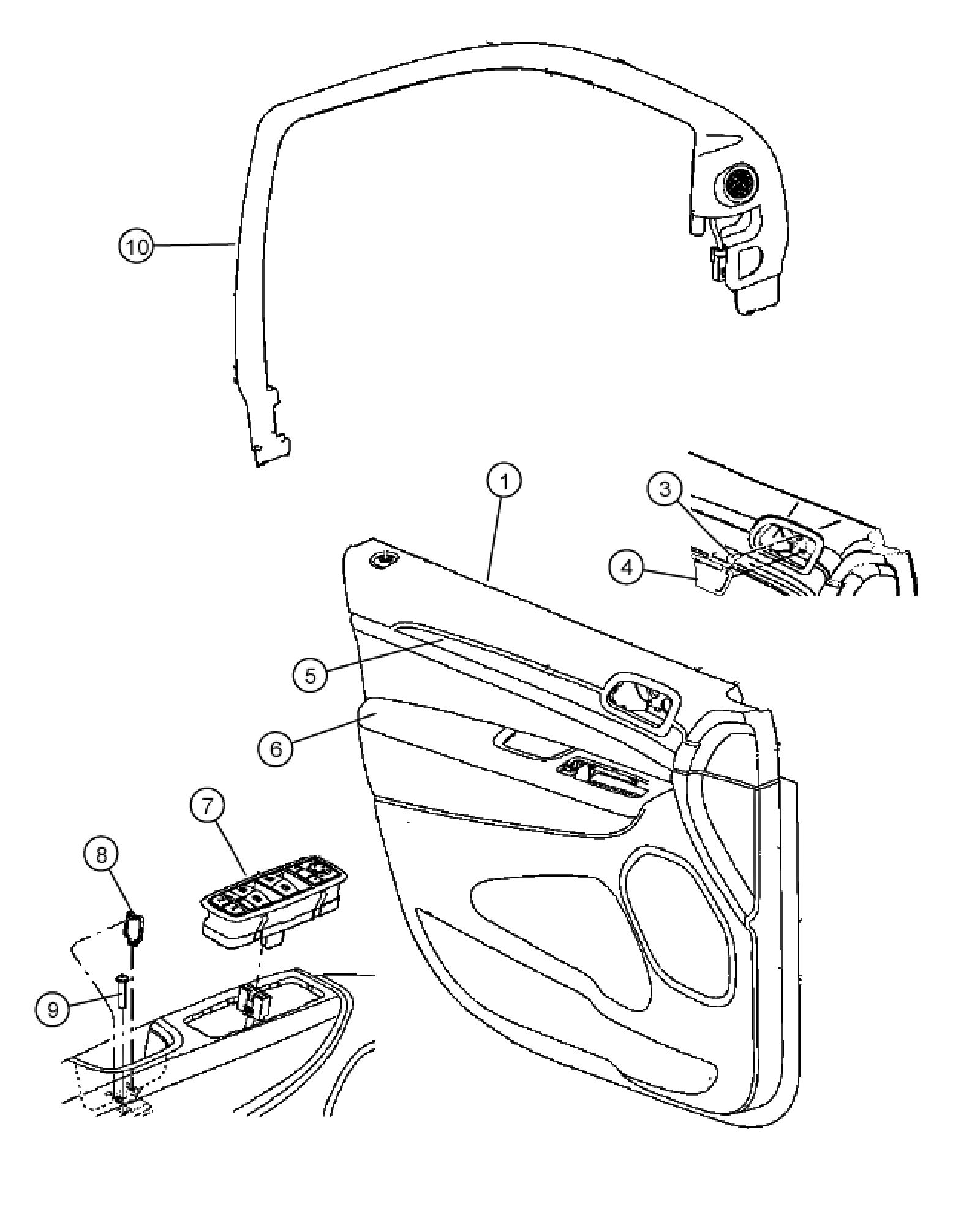 10
1
3
4
5
6
7
8
9