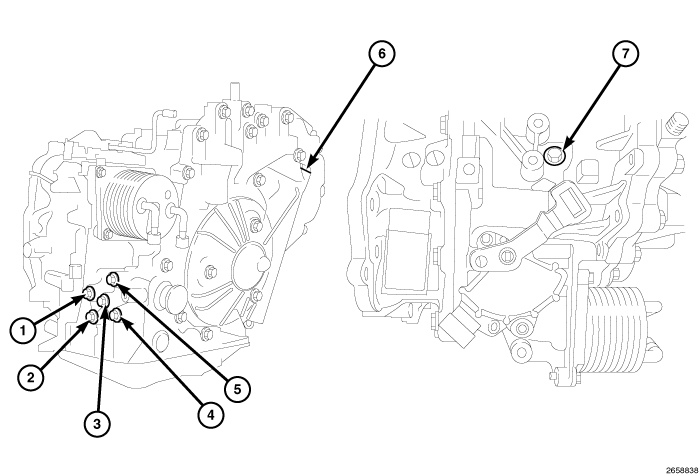 6
7
1
2
3
4
5
2658838