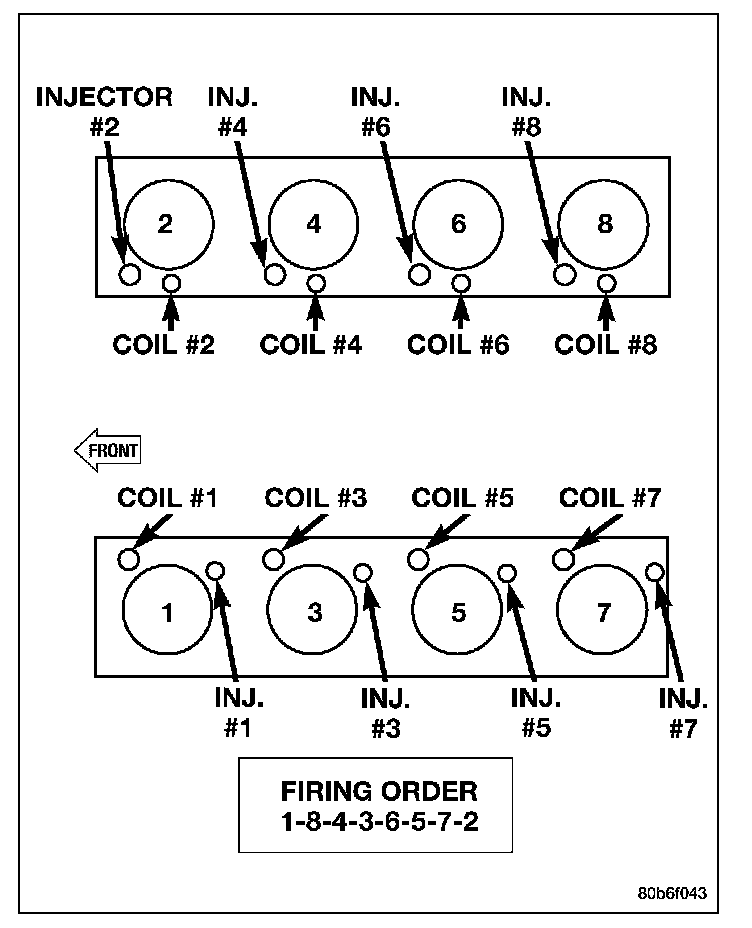 INJECTOR #2
INJ. #4
INJ. #6
INJ. #8

2
4
6
8

COIL #2
COIL #4
COIL #6
COIL #8

FRONT

COIL #1
COIL #3
COIL #5
COIL #7

1
3
5
7

INJ. #1
INJ. #3
INJ. #5
INJ. #7

FIRING ORDER
1-8-4-3-6-5-7-2

80b6f043