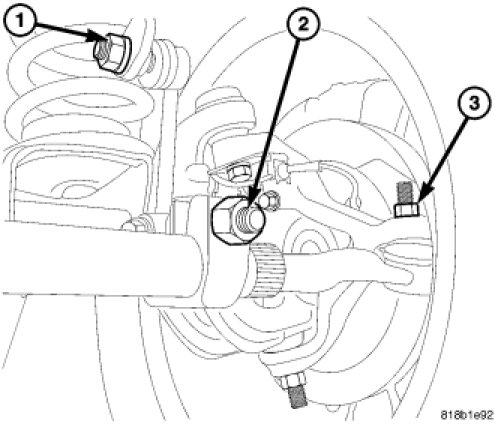 1
2
3
818b1e92