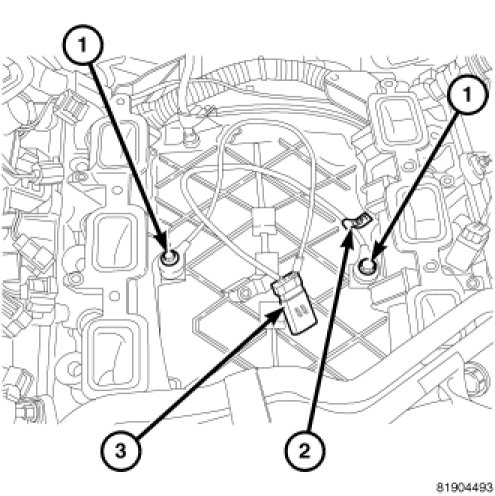 1
1
3
2
81904493