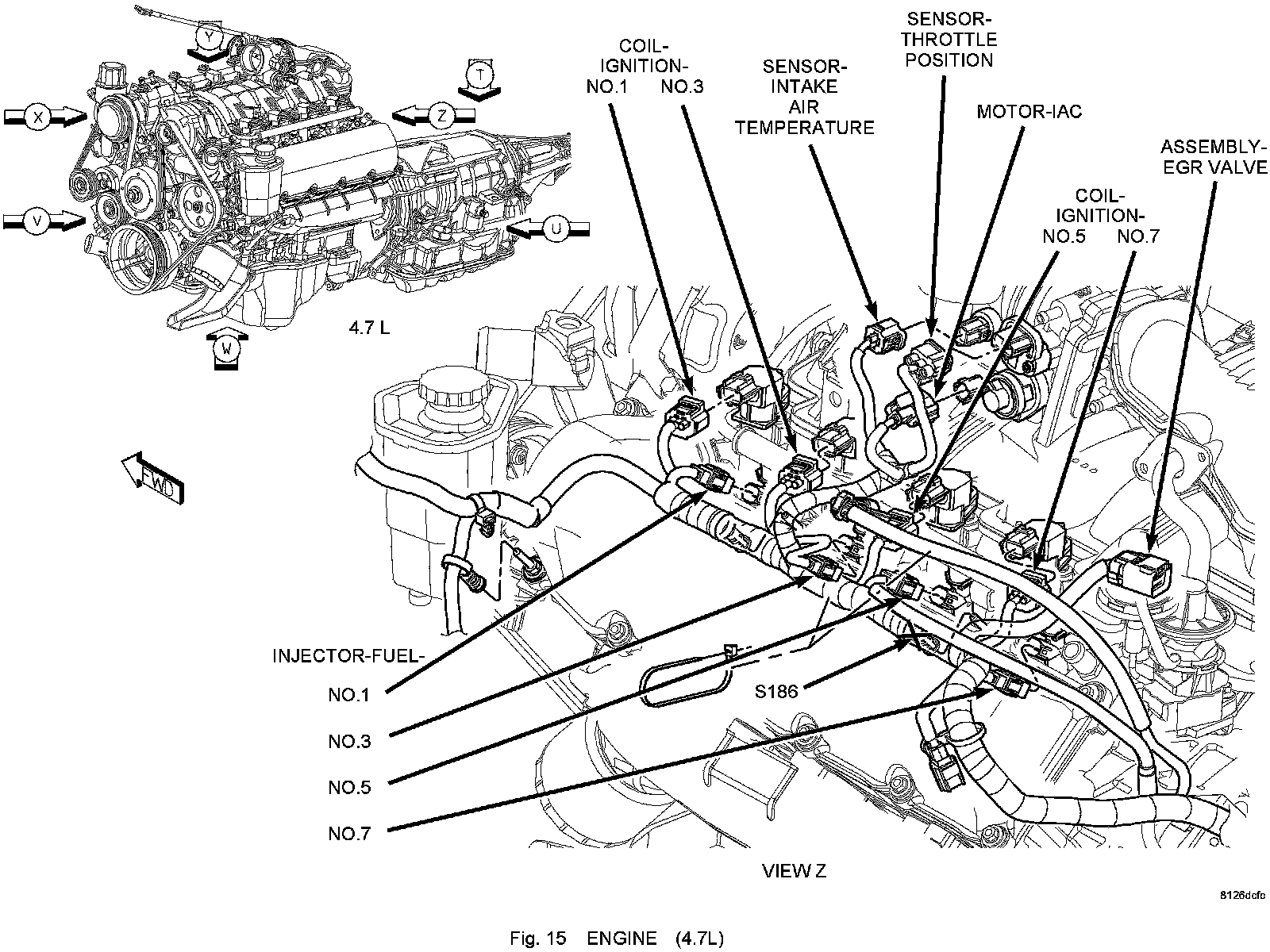 Y
T
X
Z
V
U
W
4.7 L
FWD

COIL-IGNITION-
NO.1 NO.3

SENSOR-INTAKE AIR TEMPERATURE

SENSOR-THROTTLE POSITION

MOTOR-IAC

ASSEMBLY-EGR VALVE

COIL-IGNITION-
NO.5 NO.7

INJECTOR-FUEL-
NO.1
NO.3
NO.5
NO.7

S186

VIEW Z

8126dcfc

Fig. 15 ENGINE (4.7L)