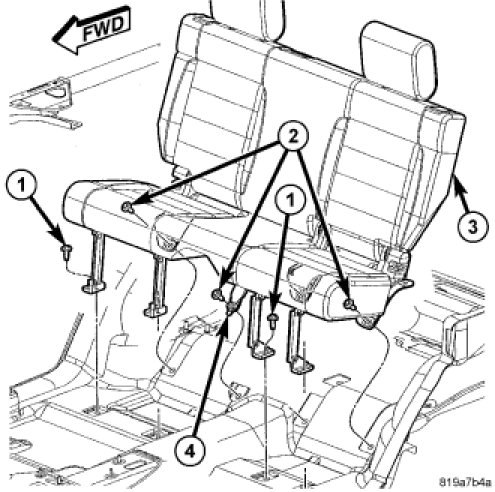 FWD

2

1

1

3

4

819a7b4a